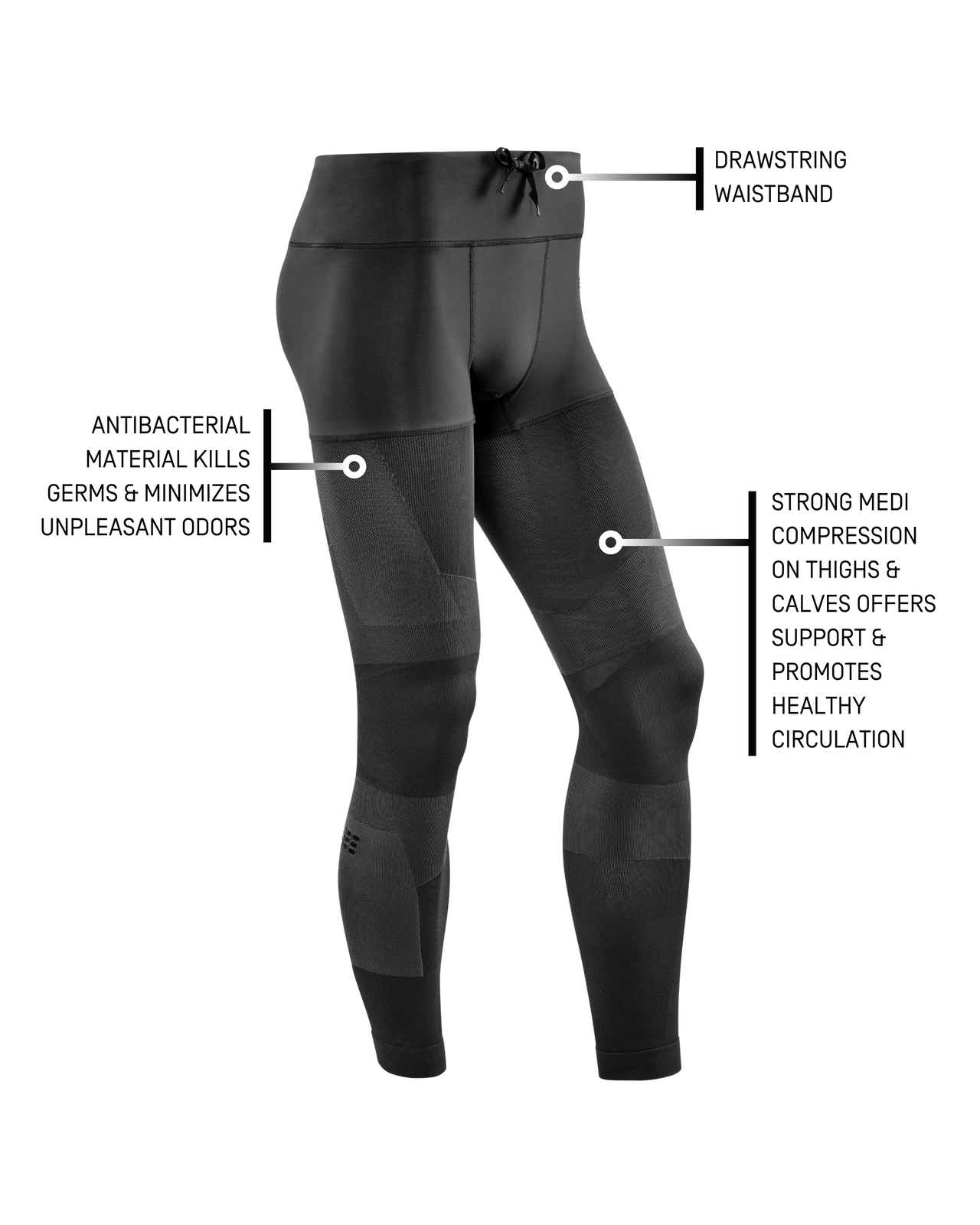 DRAWSTRING WAISTBAND

ANTIBACTERIAL MATERIAL KILLS GERMS & MINIMIZES UNPLEASANT ODORS

STRONG MEDI COMPRESSION ON THIGHS & CALVES OFFERS SUPPORT & PROMOTES HEALTHY CIRCULATION