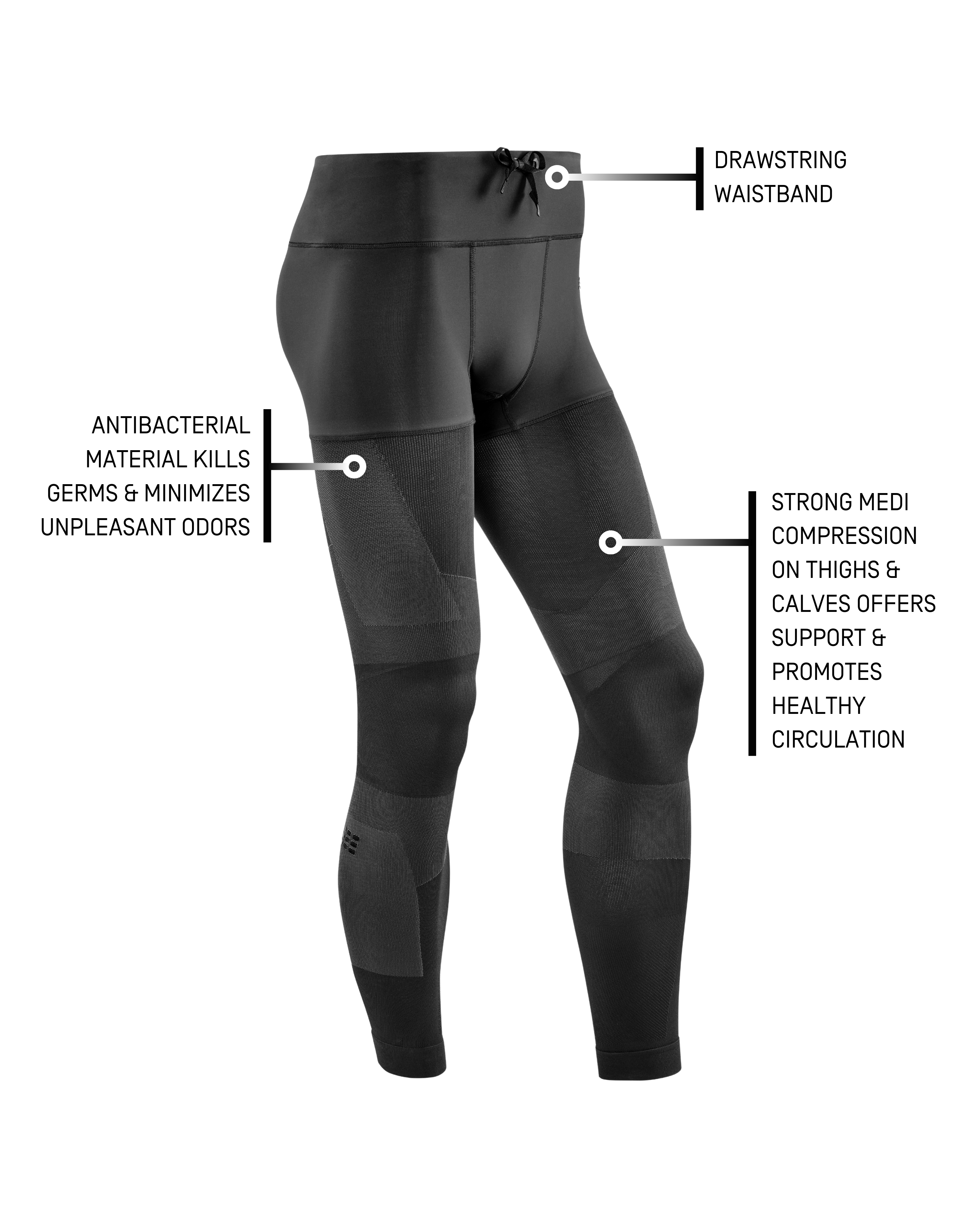 DRAWSTRING WAISTBAND

ANTIBACTERIAL MATERIAL KILLS GERMS & MINIMIZES UNPLEASANT ODORS

STRONG MEDI COMPRESSION ON THIGHS & CALVES OFFERS SUPPORT & PROMOTES HEALTHY CIRCULATION