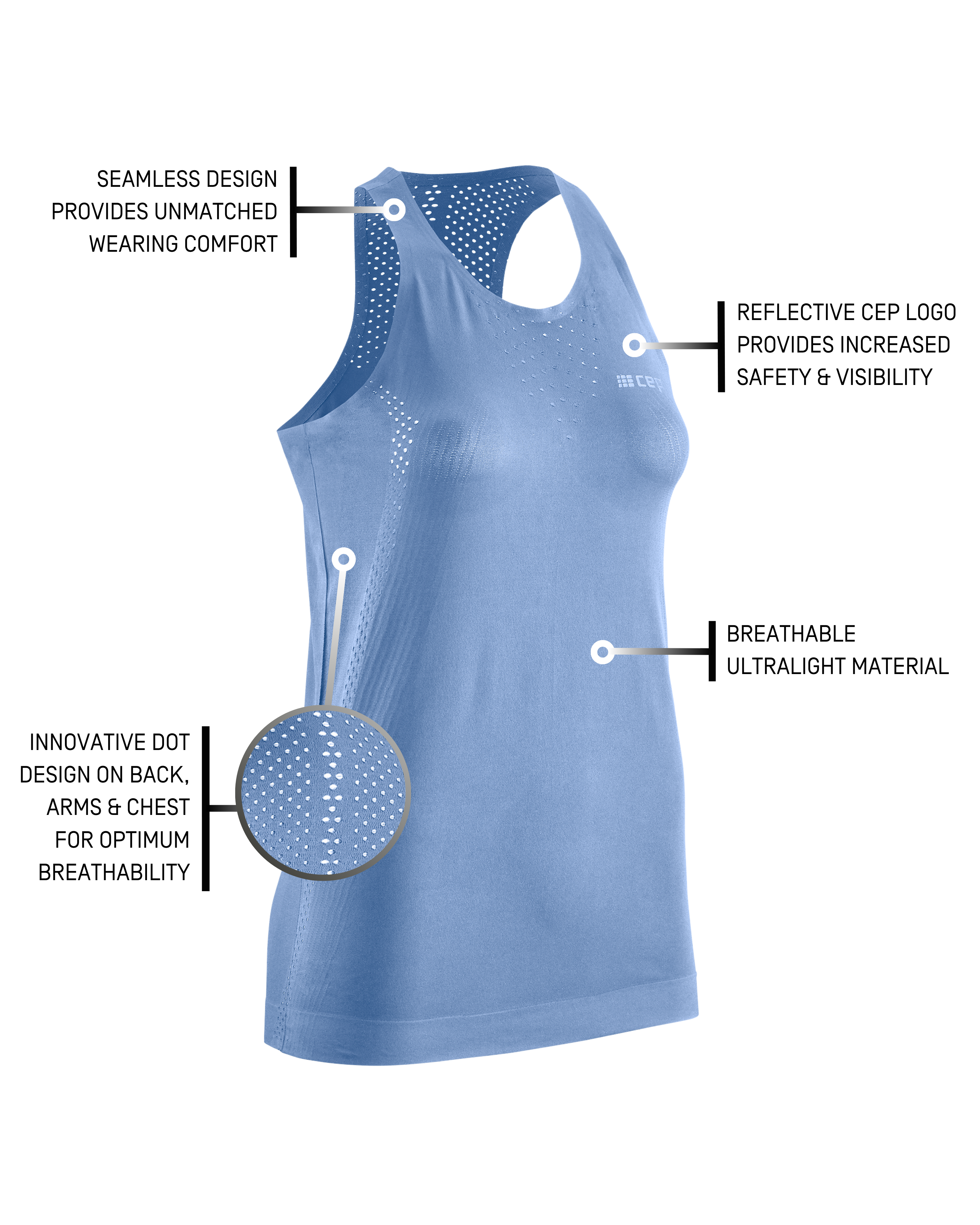 SEAMLESS DESIGN PROVIDES UNMATCHED WEARING COMFORT

REFLECTIVE CEP LOGO PROVIDES INCREASED SAFETY & VISIBILITY

cep

BREATHABLE ULTRALIGHT MATERIAL

INNOVATIVE DOT DESIGN ON BACK, ARMS & CHEST FOR OPTIMUM BREATHABILITY