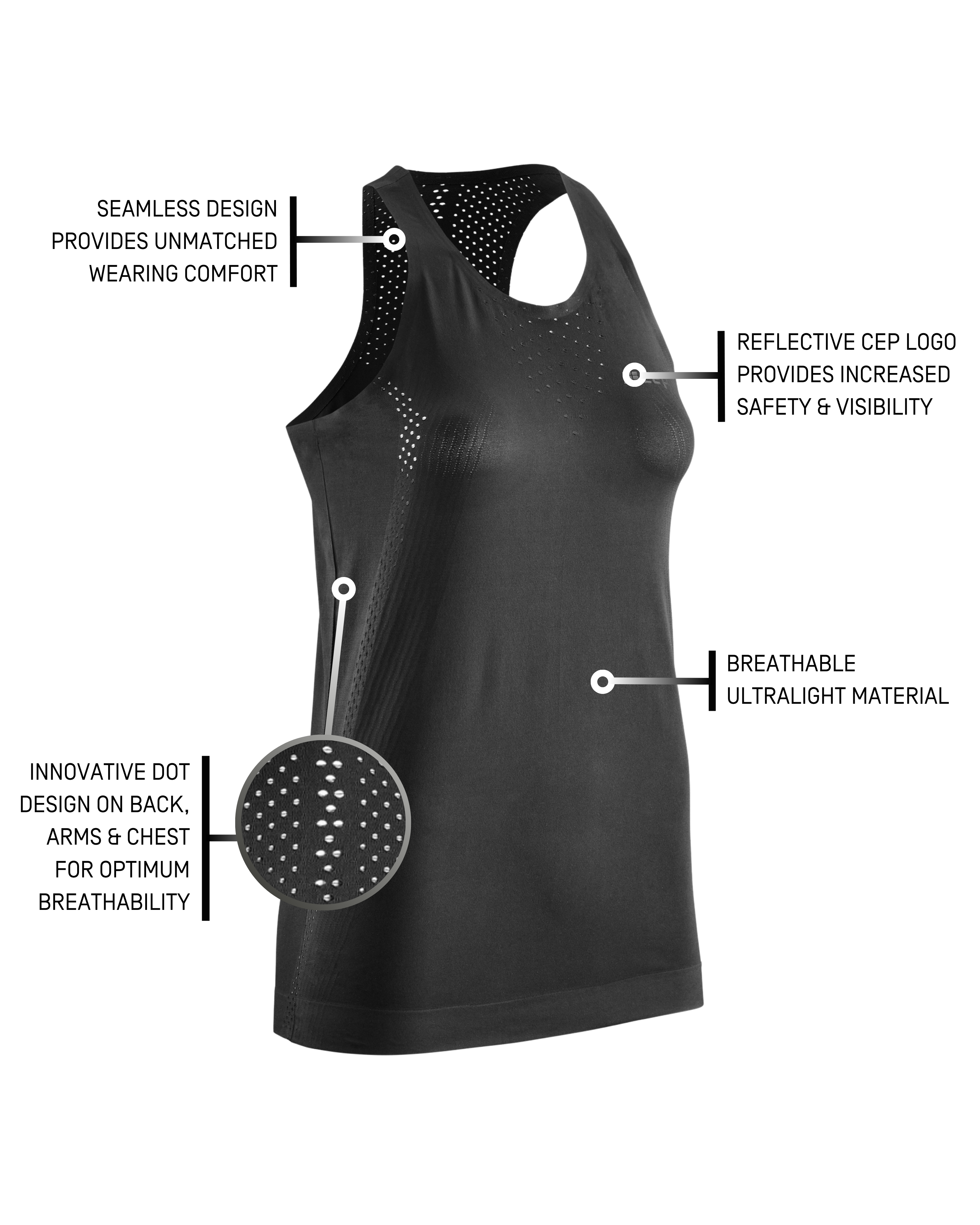 SEAMLESS DESIGN PROVIDES UNMATCHED WEARING COMFORT

REFLECTIVE CEP LOGO PROVIDES INCREASED SAFETY & VISIBILITY

BREATHABLE ULTRALIGHT MATERIAL

INNOVATIVE DOT DESIGN ON BACK, ARMS & CHEST FOR OPTIMUM BREATHABILITY