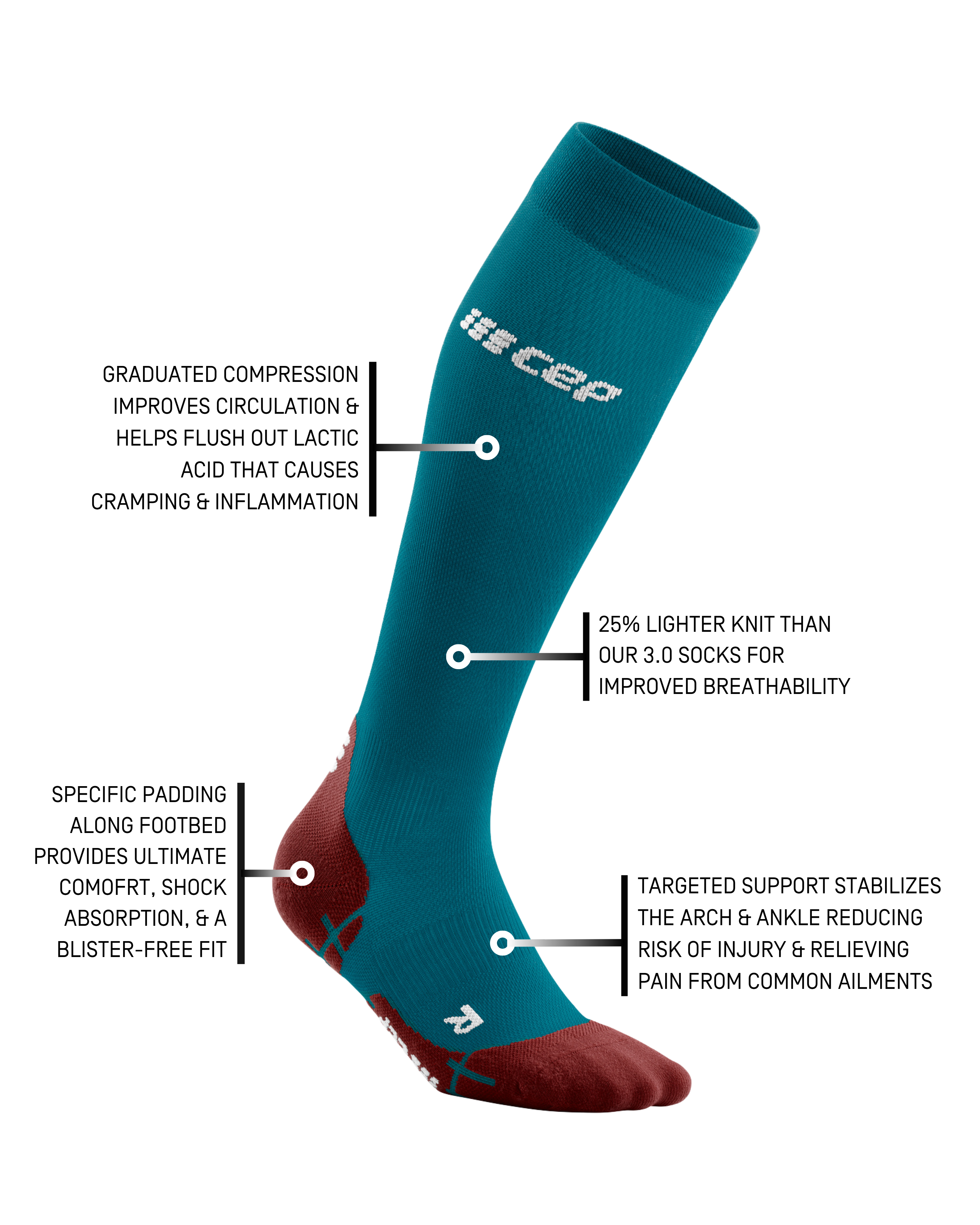 cep

GRADUATED COMPRESSION IMPROVES CIRCULATION & HELPS FLUSH OUT LACTIC ACID THAT CAUSES CRAMPING & INFLAMMATION

25% LIGHTER KNIT THAN OUR 3.0 SOCKS FOR IMPROVED BREATHABILITY

SPECIFIC PADDING ALONG FOOTBED PROVIDES ULTIMATE COMOFRT, SHOCK ABSORPTION, & A BLISTER-FREE FIT

TARGETED SUPPORT STABILIZES THE ARCH & ANKLE REDUCING RISK OF INJURY & RELIEVING PAIN FROM COMMON AILMENTS

R