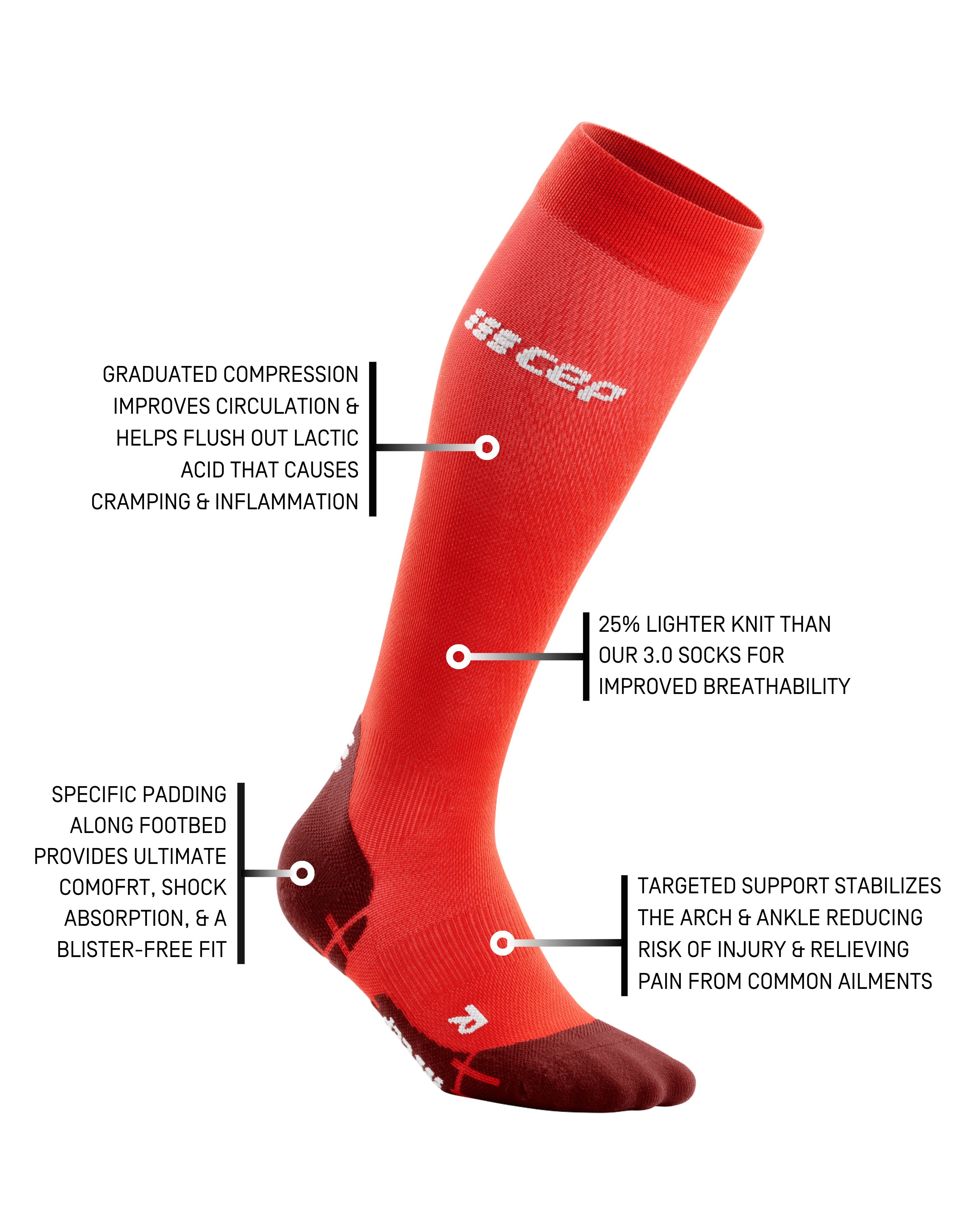 CEP

GRADUATED COMPRESSION IMPROVES CIRCULATION & HELPS FLUSH OUT LACTIC ACID THAT CAUSES CRAMPING & INFLAMMATION

25% LIGHTER KNIT THAN OUR 3.0 SOCKS FOR IMPROVED BREATHABILITY

SPECIFIC PADDING ALONG FOOTBED PROVIDES ULTIMATE COMOFRT, SHOCK ABSORPTION, & A BLISTER-FREE FIT

TARGETED SUPPORT STABILIZES THE ARCH & ANKLE REDUCING RISK OF INJURY & RELIEVING PAIN FROM COMMON AILMENTS

R