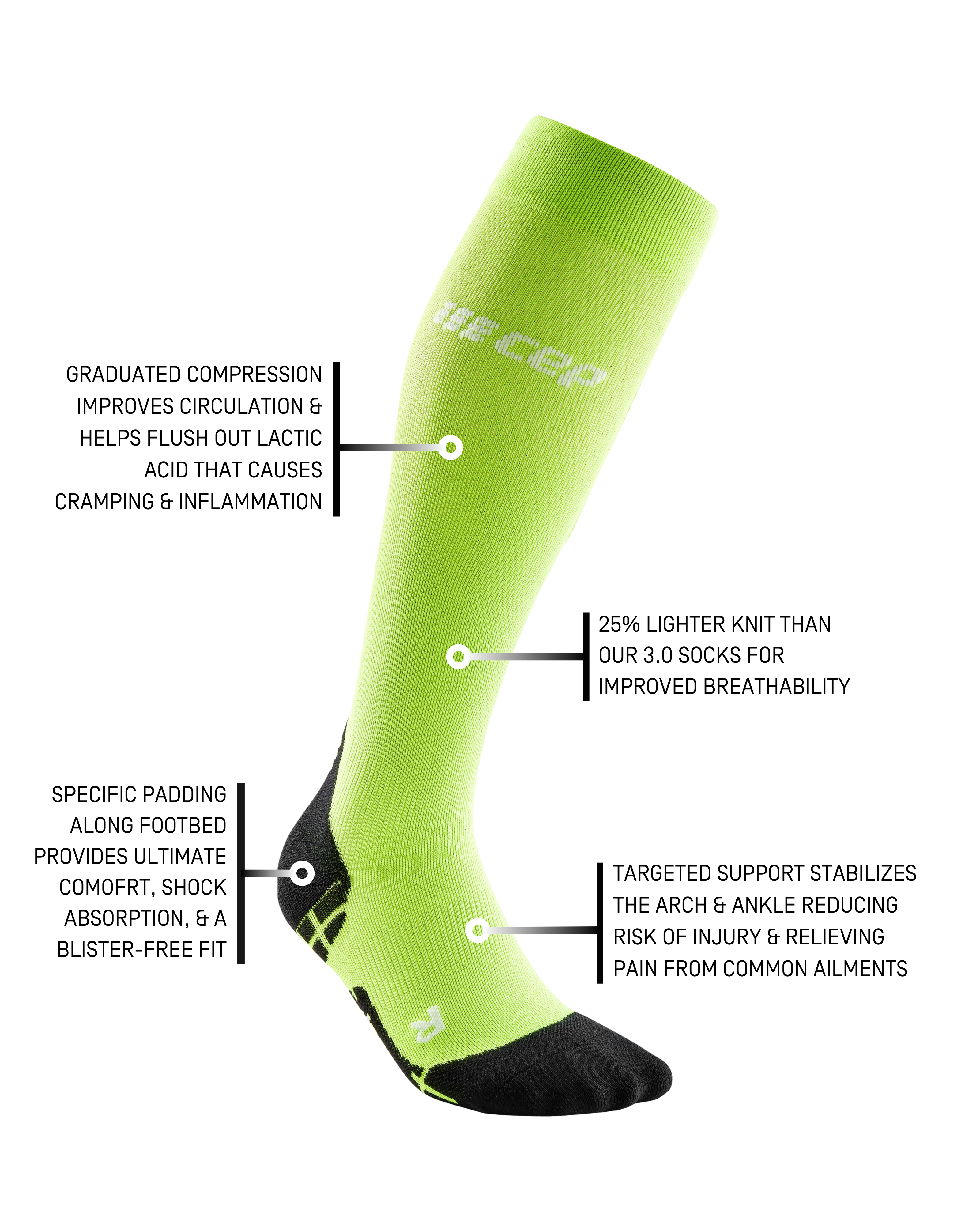 cep

GRADUATED COMPRESSION IMPROVES CIRCULATION & HELPS FLUSH OUT LACTIC ACID THAT CAUSES CRAMPING & INFLAMMATION

25% LIGHTER KNIT THAN OUR 3.0 SOCKS FOR IMPROVED BREATHABILITY

SPECIFIC PADDING ALONG FOOTBED PROVIDES ULTIMATE COMOFRT, SHOCK ABSORPTION, & A BLISTER-FREE FIT

TARGETED SUPPORT STABILIZES THE ARCH & ANKLE REDUCING RISK OF INJURY & RELIEVING PAIN FROM COMMON AILMENTS

R