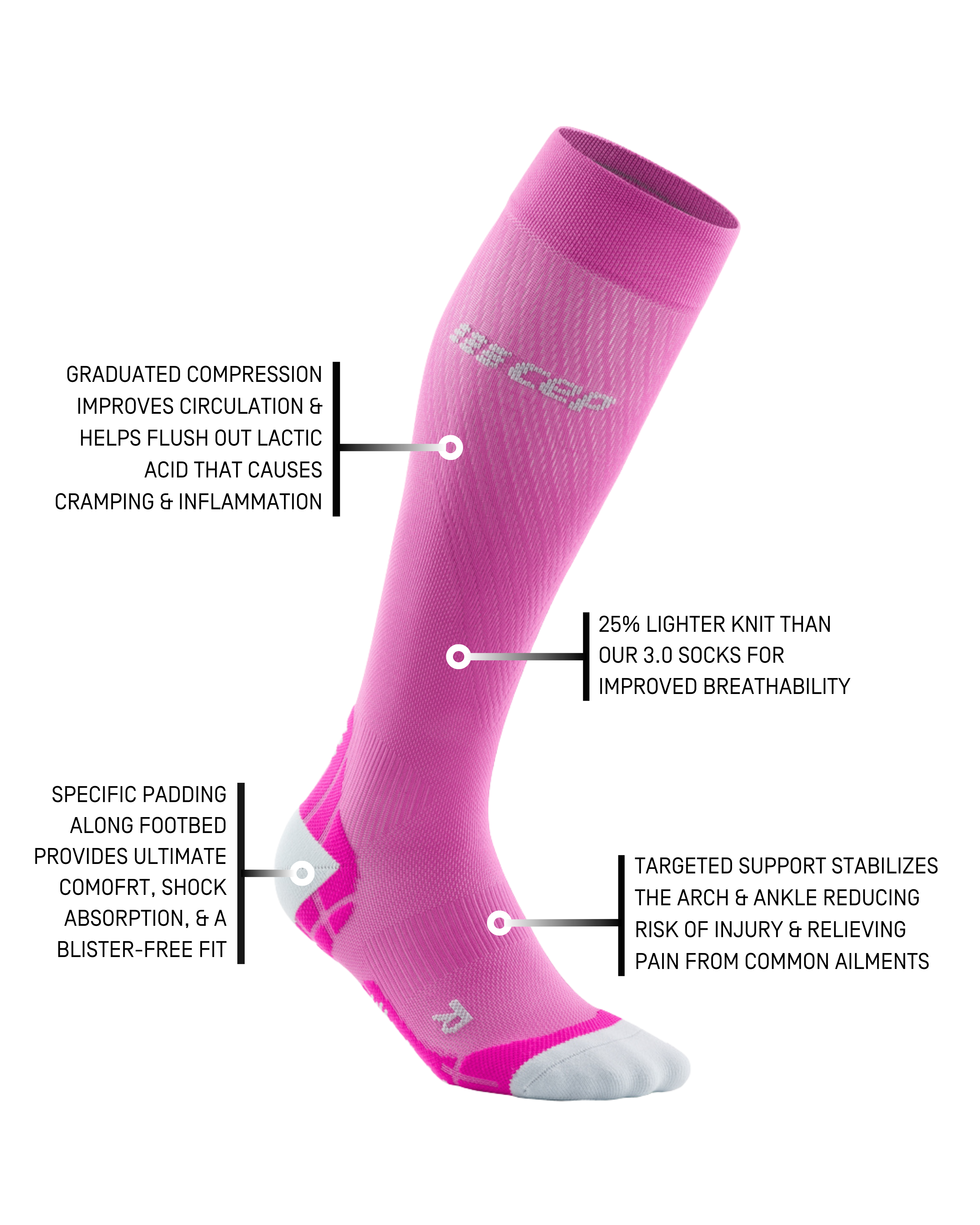 cep

GRADUATED COMPRESSION IMPROVES CIRCULATION & HELPS FLUSH OUT LACTIC ACID THAT CAUSES CRAMPING & INFLAMMATION

25% LIGHTER KNIT THAN OUR 3.0 SOCKS FOR IMPROVED BREATHABILITY

SPECIFIC PADDING ALONG FOOTBED PROVIDES ULTIMATE COMOFRT, SHOCK ABSORPTION, & A BLISTER-FREE FIT

TARGETED SUPPORT STABILIZES THE ARCH & ANKLE REDUCING RISK OF INJURY & RELIEVING PAIN FROM COMMON AILMENTS

R