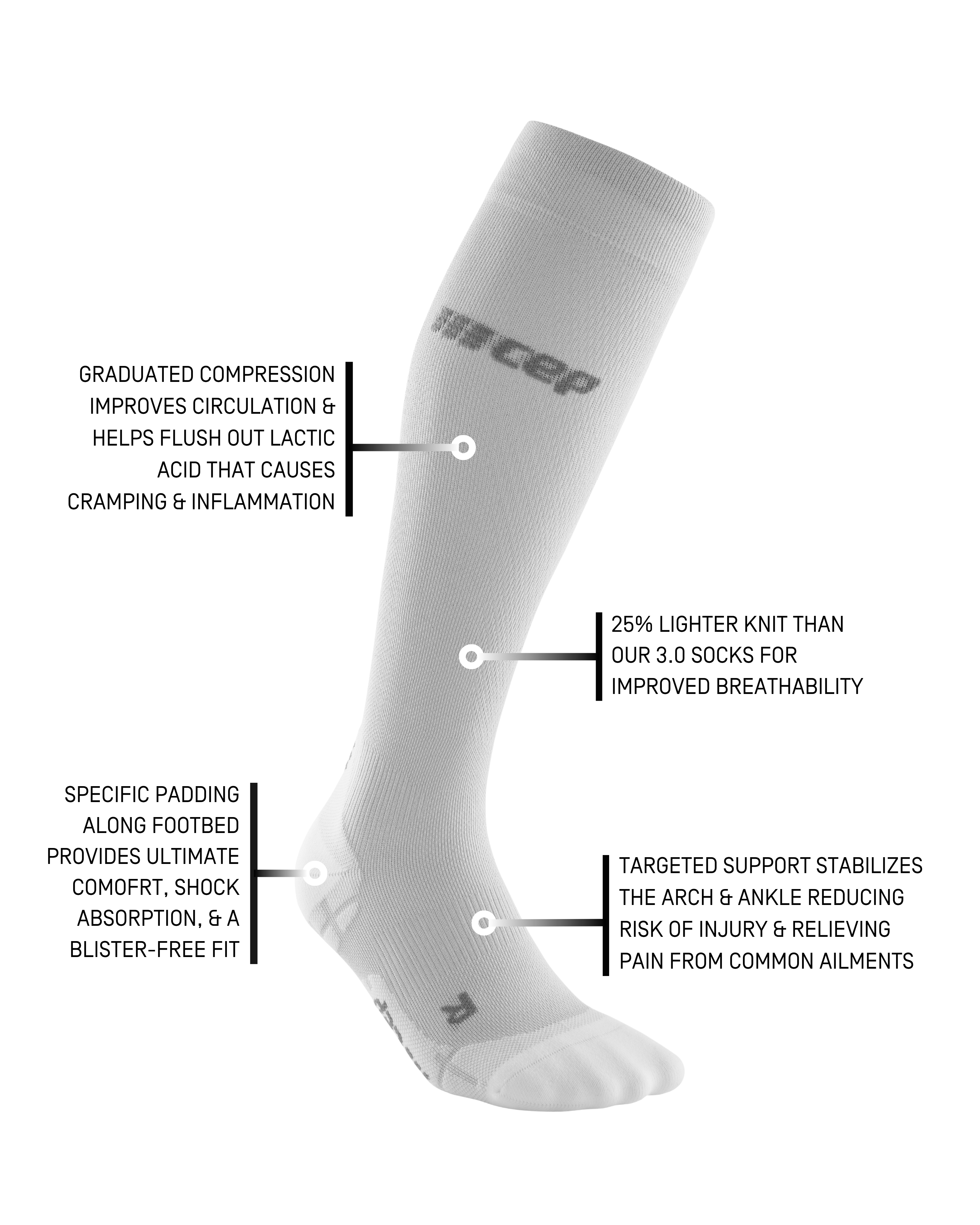 cep

GRADUATED COMPRESSION IMPROVES CIRCULATION & HELPS FLUSH OUT LACTIC ACID THAT CAUSES CRAMPING & INFLAMMATION

25% LIGHTER KNIT THAN OUR 3.0 SOCKS FOR IMPROVED BREATHABILITY

SPECIFIC PADDING ALONG FOOTBED PROVIDES ULTIMATE COMOFRT, SHOCK ABSORPTION, & A BLISTER-FREE FIT

TARGETED SUPPORT STABILIZES THE ARCH & ANKLE REDUCING RISK OF INJURY & RELIEVING PAIN FROM COMMON AILMENTS

R