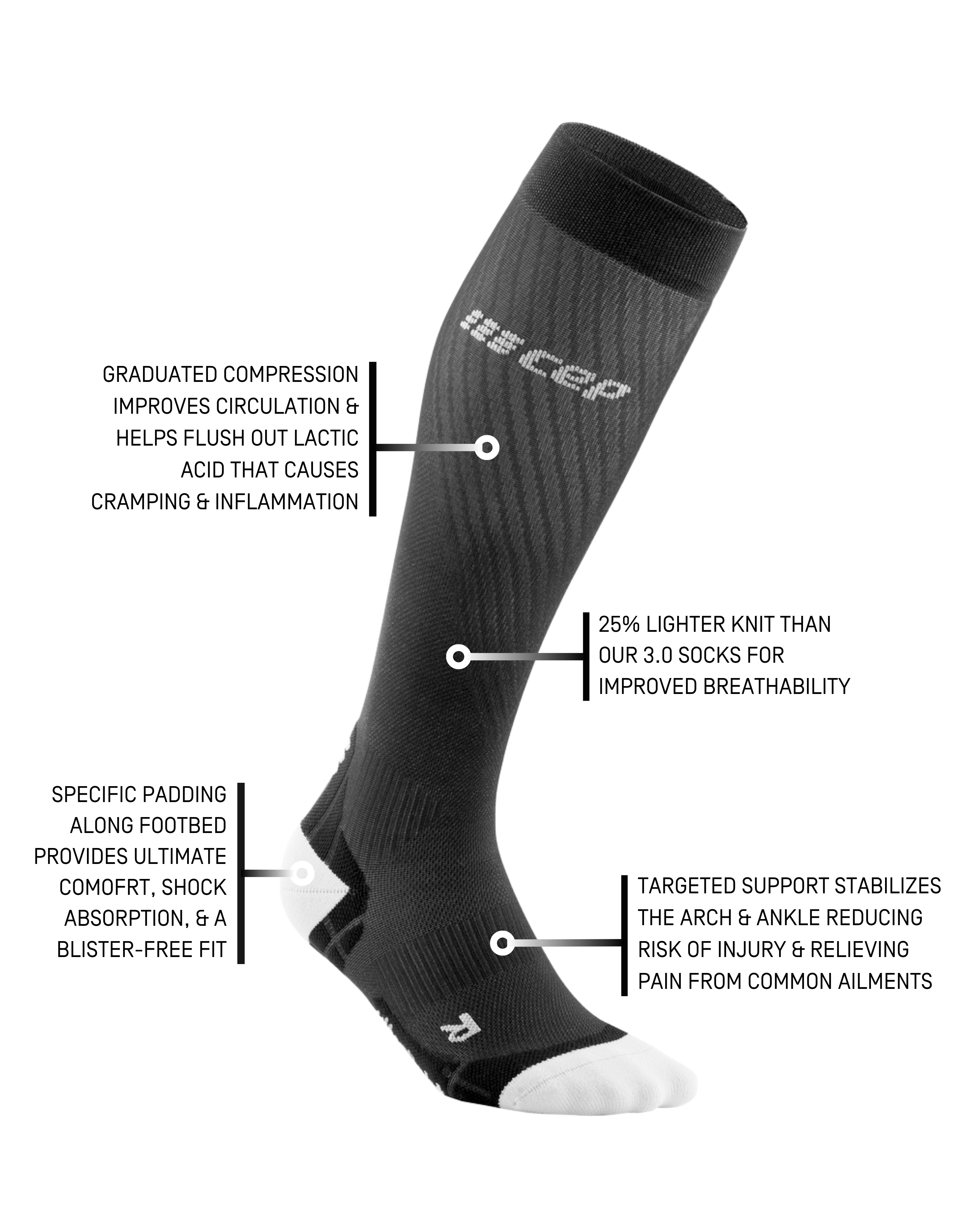 cep

GRADUATED COMPRESSION IMPROVES CIRCULATION & HELPS FLUSH OUT LACTIC ACID THAT CAUSES CRAMPING & INFLAMMATION

25% LIGHTER KNIT THAN OUR 3.0 SOCKS FOR IMPROVED BREATHABILITY

SPECIFIC PADDING ALONG FOOTBED PROVIDES ULTIMATE COMOFRT, SHOCK ABSORPTION, & A BLISTER-FREE FIT

TARGETED SUPPORT STABILIZES THE ARCH & ANKLE REDUCING RISK OF INJURY & RELIEVING PAIN FROM COMMON AILMENTS

R