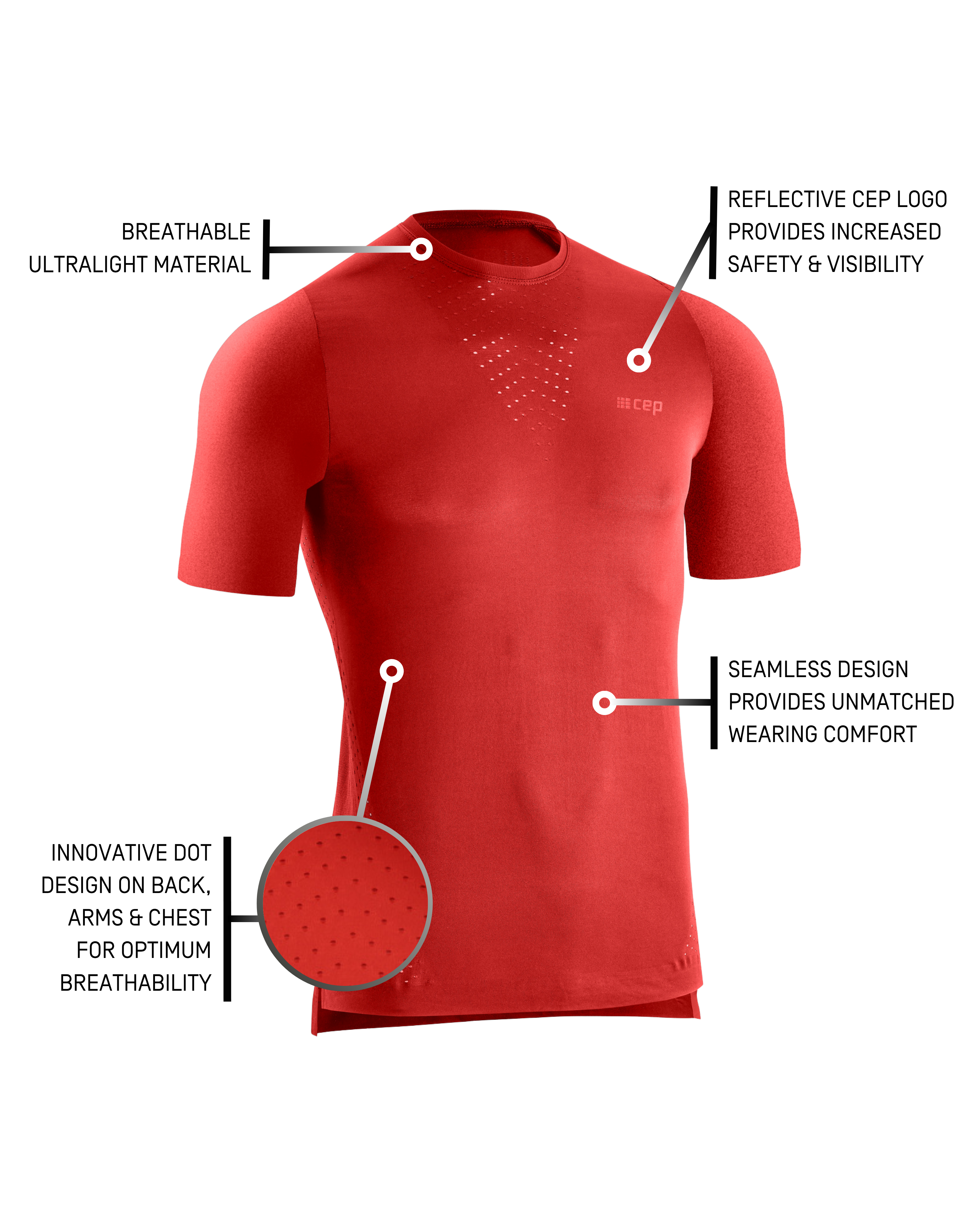 BREATHABLE
ULTRALIGHT MATERIAL

REFLECTIVE CEP LOGO
PROVIDES INCREASED
SAFETY & VISIBILITY

cep

SEAMLESS DESIGN
PROVIDES UNMATCHED
WEARING COMFORT

INNOVATIVE DOT
DESIGN ON BACK,
ARMS & CHEST
FOR OPTIMUM
BREATHABILITY