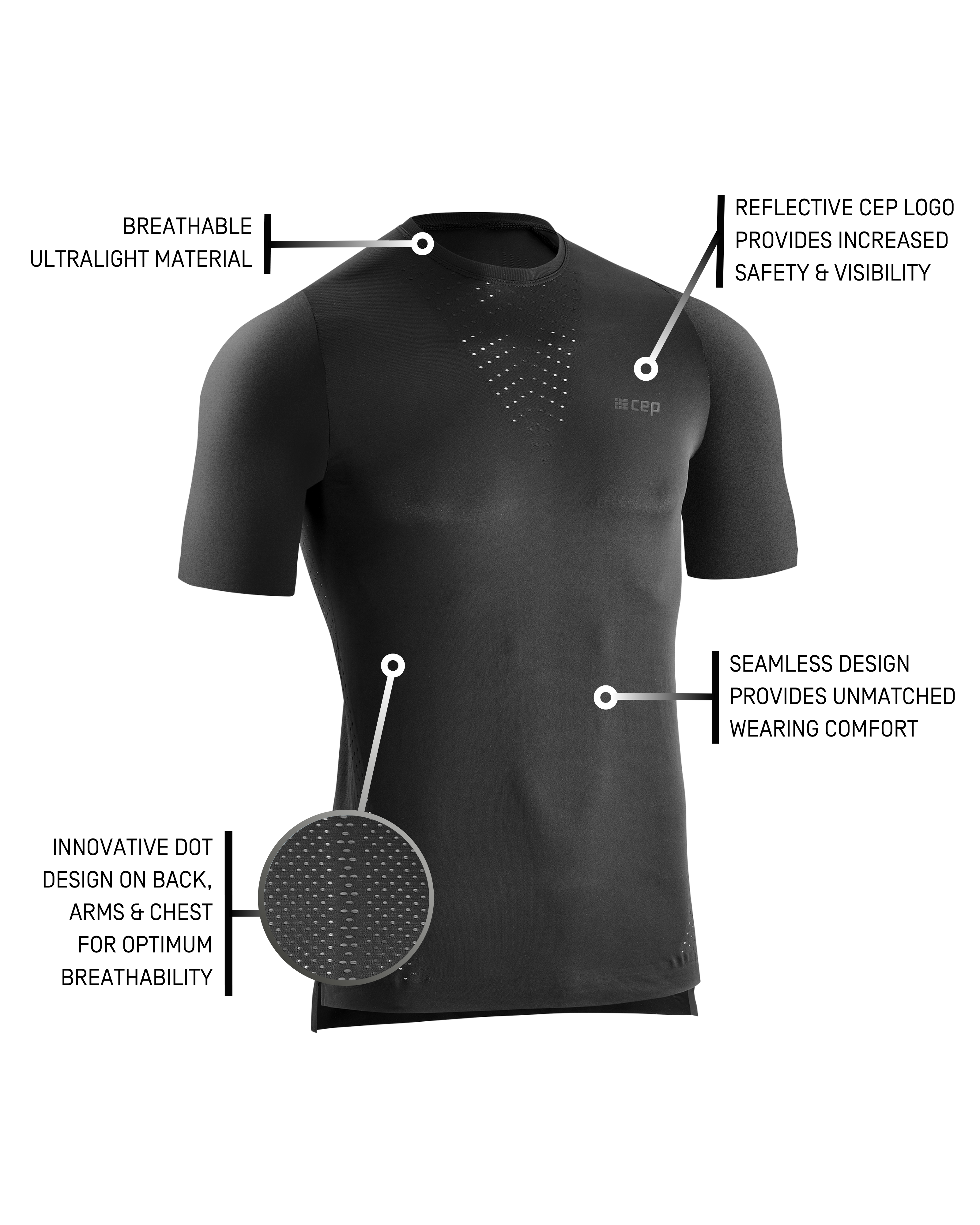 BREATHABLE
ULTRALIGHT MATERIAL

REFLECTIVE CEP LOGO
PROVIDES INCREASED
SAFETY & VISIBILITY

cep

SEAMLESS DESIGN
PROVIDES UNMATCHED
WEARING COMFORT

INNOVATIVE DOT
DESIGN ON BACK,
ARMS & CHEST
FOR OPTIMUM
BREATHABILITY