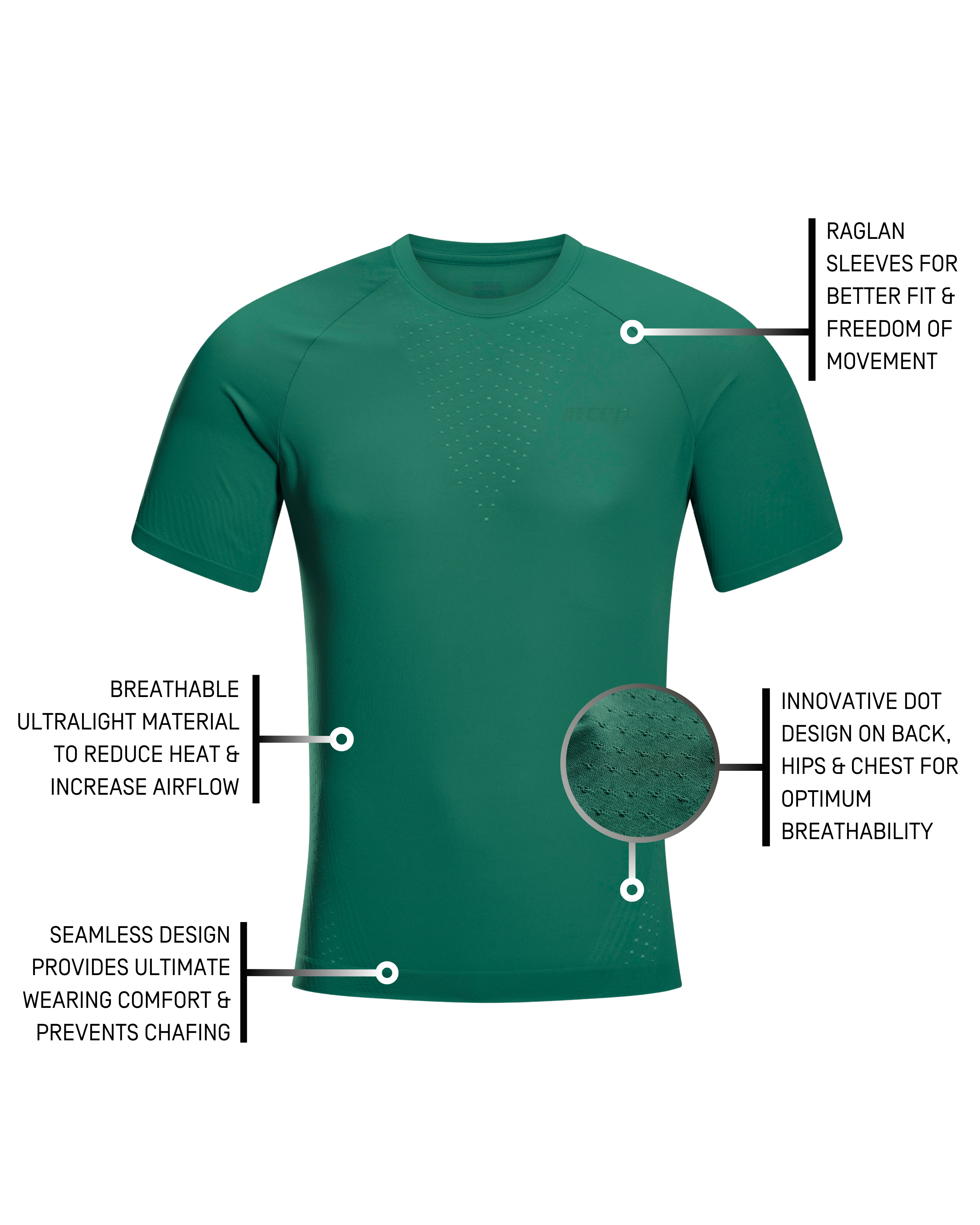 RAGLAN SLEEVES FOR BETTER FIT & FREEDOM OF MOVEMENT

CEP

BREATHABLE ULTRALIGHT MATERIAL TO REDUCE HEAT & INCREASE AIRFLOW

INNOVATIVE DOT DESIGN ON BACK, HIPS & CHEST FOR OPTIMUM BREATHABILITY

SEAMLESS DESIGN PROVIDES ULTIMATE WEARING COMFORT & PREVENTS CHAFING