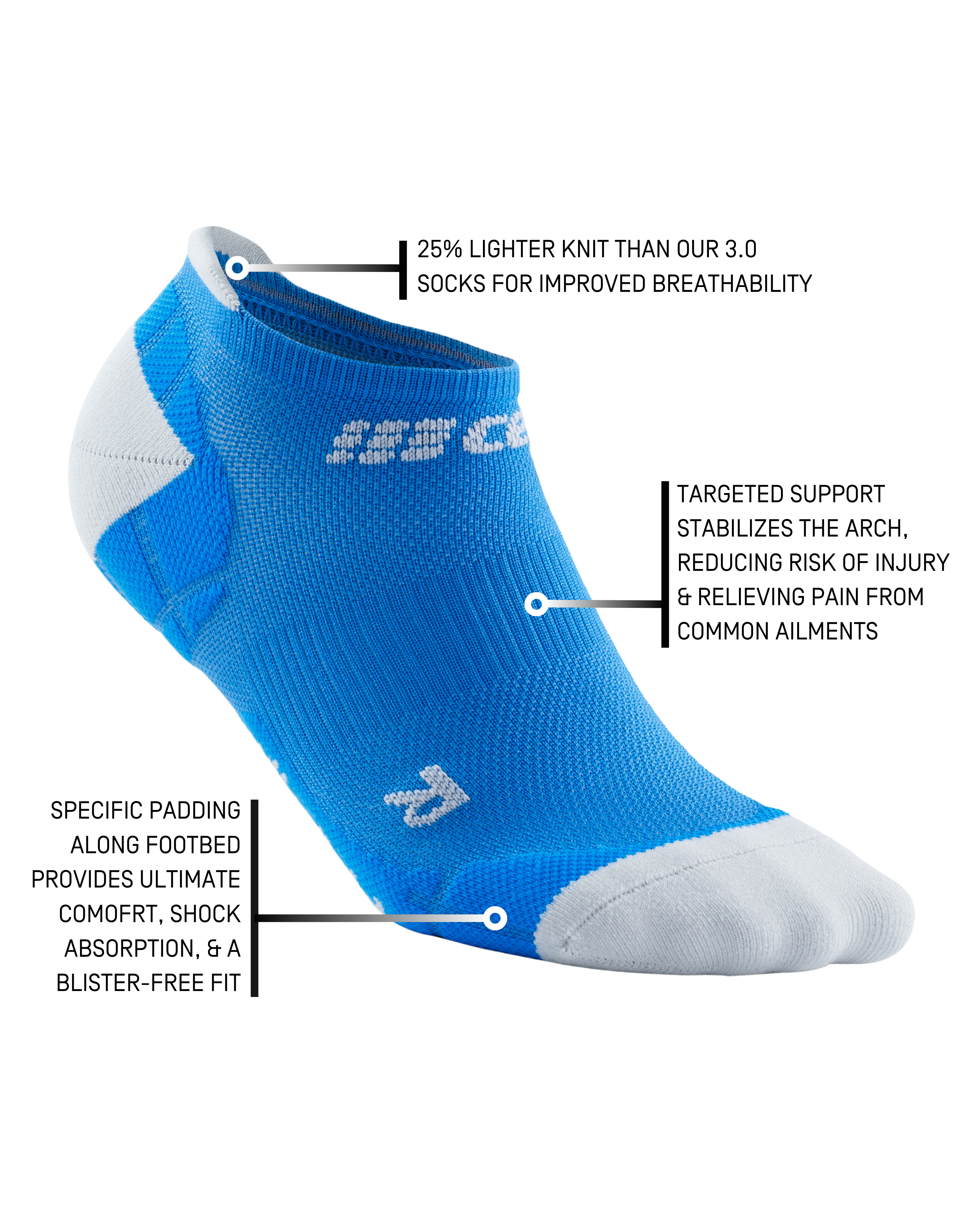 25% LIGHTER KNIT THAN OUR 3.0 SOCKS FOR IMPROVED BREATHABILITY

ce

TARGETED SUPPORT STABILIZES THE ARCH, REDUCING RISK OF INJURY & RELIEVING PAIN FROM COMMON AILMENTS

R

SPECIFIC PADDING ALONG FOOTBED PROVIDES ULTIMATE COMOFRT, SHOCK ABSORPTION, & A BLISTER-FREE FIT