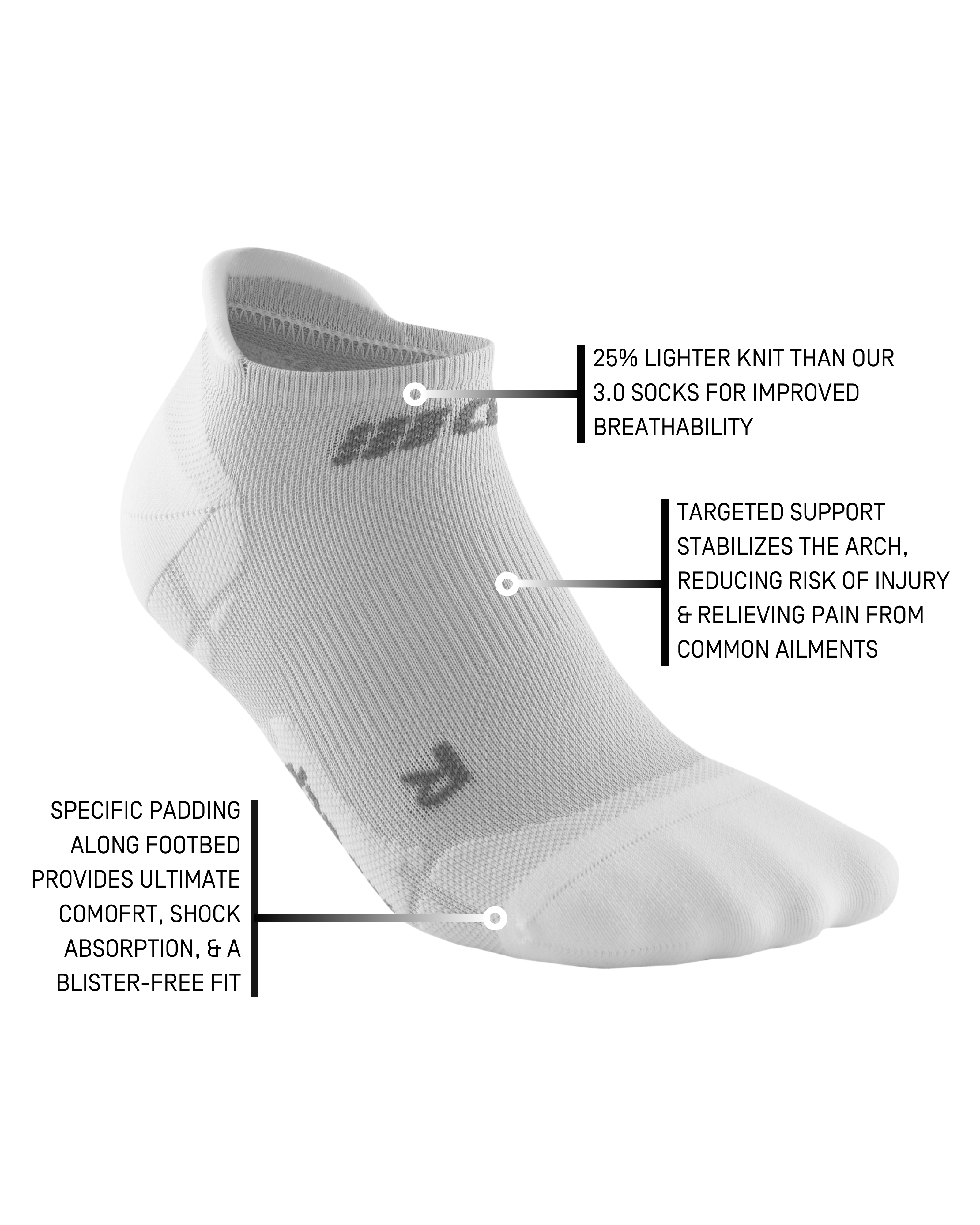 25% LIGHTER KNIT THAN OUR 3.0 SOCKS FOR IMPROVED BREATHABILITY

TARGETED SUPPORT STABILIZES THE ARCH, REDUCING RISK OF INJURY & RELIEVING PAIN FROM COMMON AILMENTS

SPECIFIC PADDING ALONG FOOTBED PROVIDES ULTIMATE COMOFRT, SHOCK ABSORPTION, & A BLISTER-FREE FIT