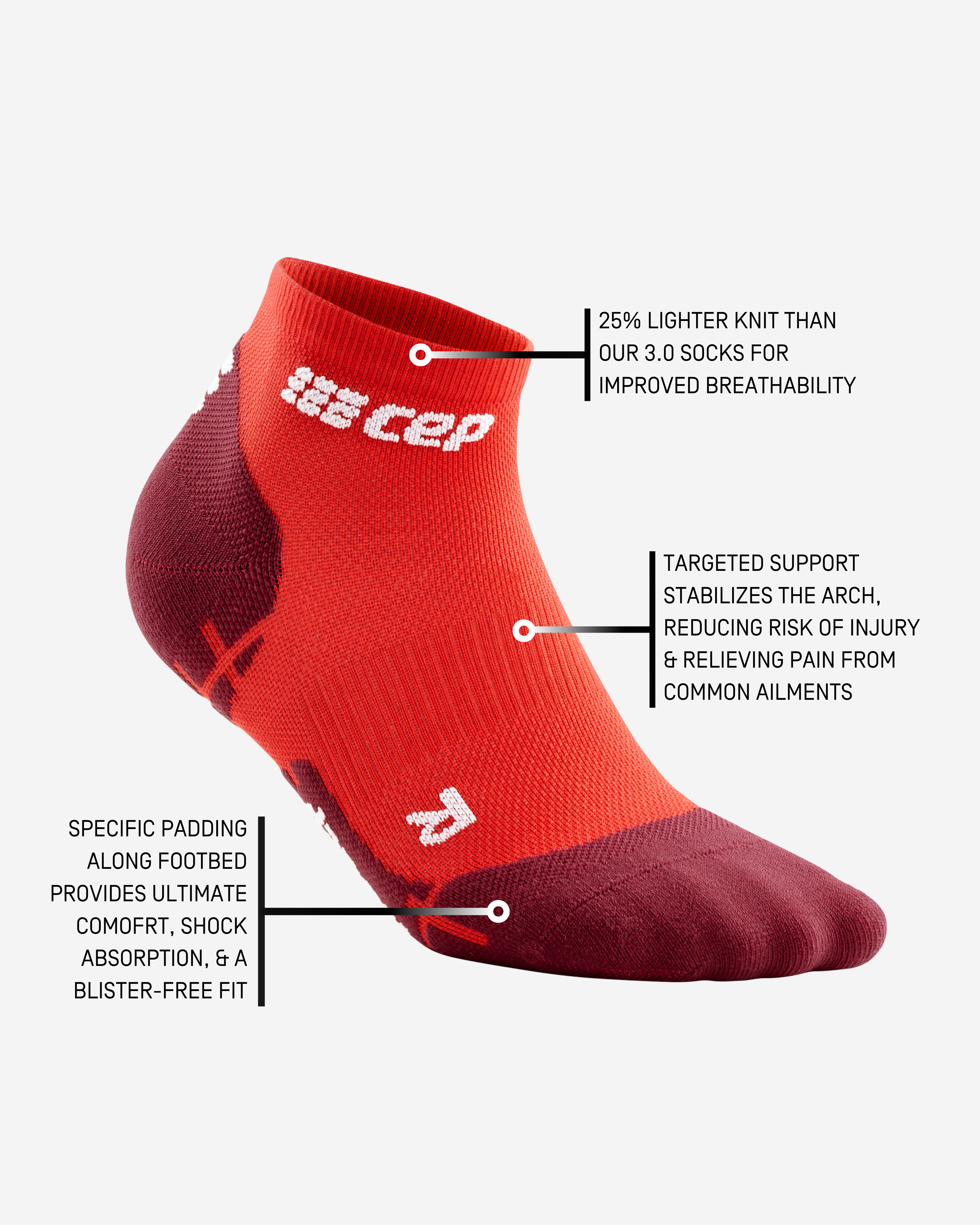 25% LIGHTER KNIT THAN OUR 3.0 SOCKS FOR IMPROVED BREATHABILITY

cep

TARGETED SUPPORT STABILIZES THE ARCH, REDUCING RISK OF INJURY & RELIEVING PAIN FROM COMMON AILMENTS

R

SPECIFIC PADDING ALONG FOOTBED PROVIDES ULTIMATE COMOFRT, SHOCK ABSORPTION, & A BLISTER-FREE FIT