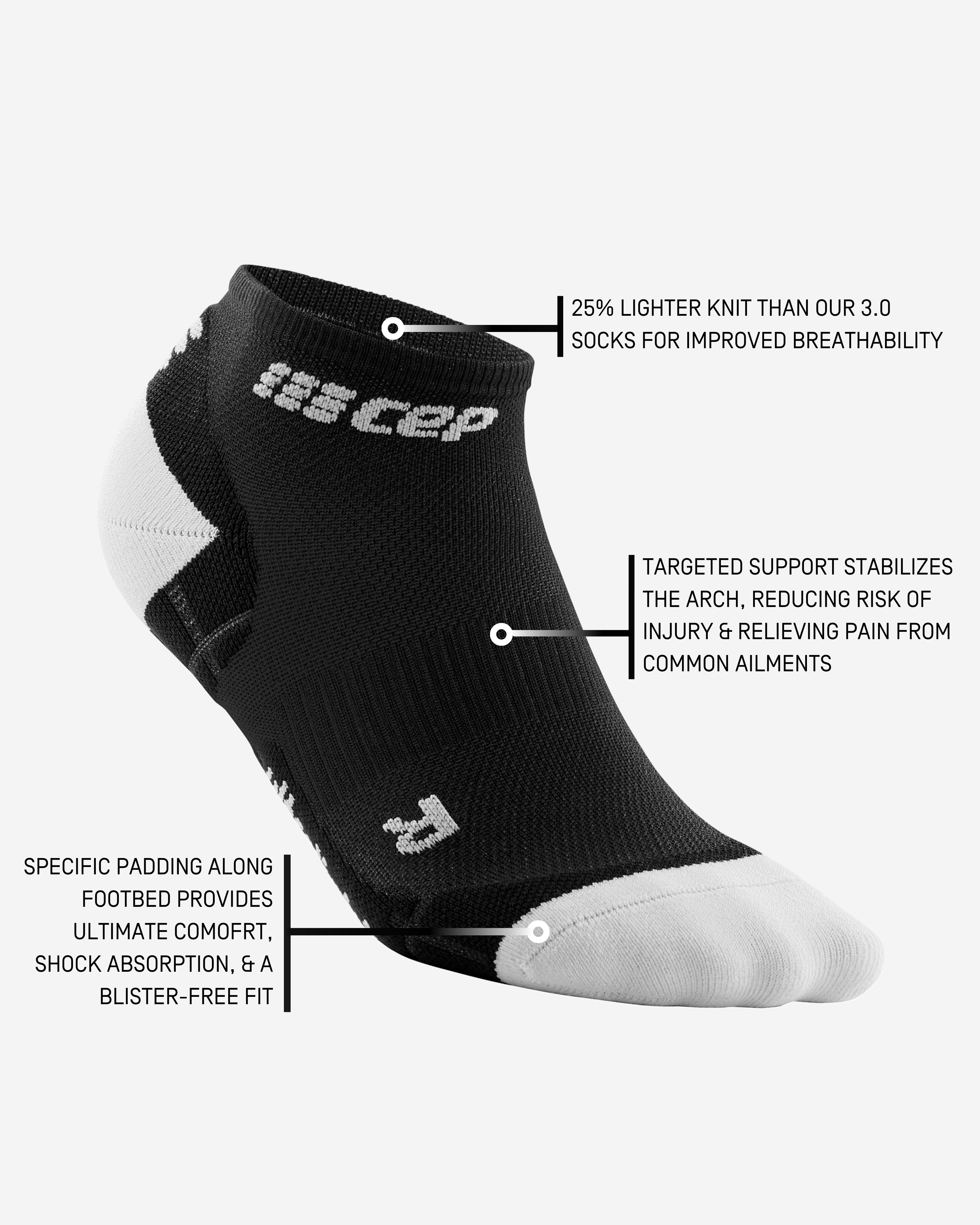 25% LIGHTER KNIT THAN OUR 3.0 SOCKS FOR IMPROVED BREATHABILITY

cep

TARGETED SUPPORT STABILIZES THE ARCH, REDUCING RISK OF INJURY & RELIEVING PAIN FROM COMMON AILMENTS

R

SPECIFIC PADDING ALONG FOOTBED PROVIDES ULTIMATE COMOFRT, SHOCK ABSORPTION, & A BLISTER-FREE FIT