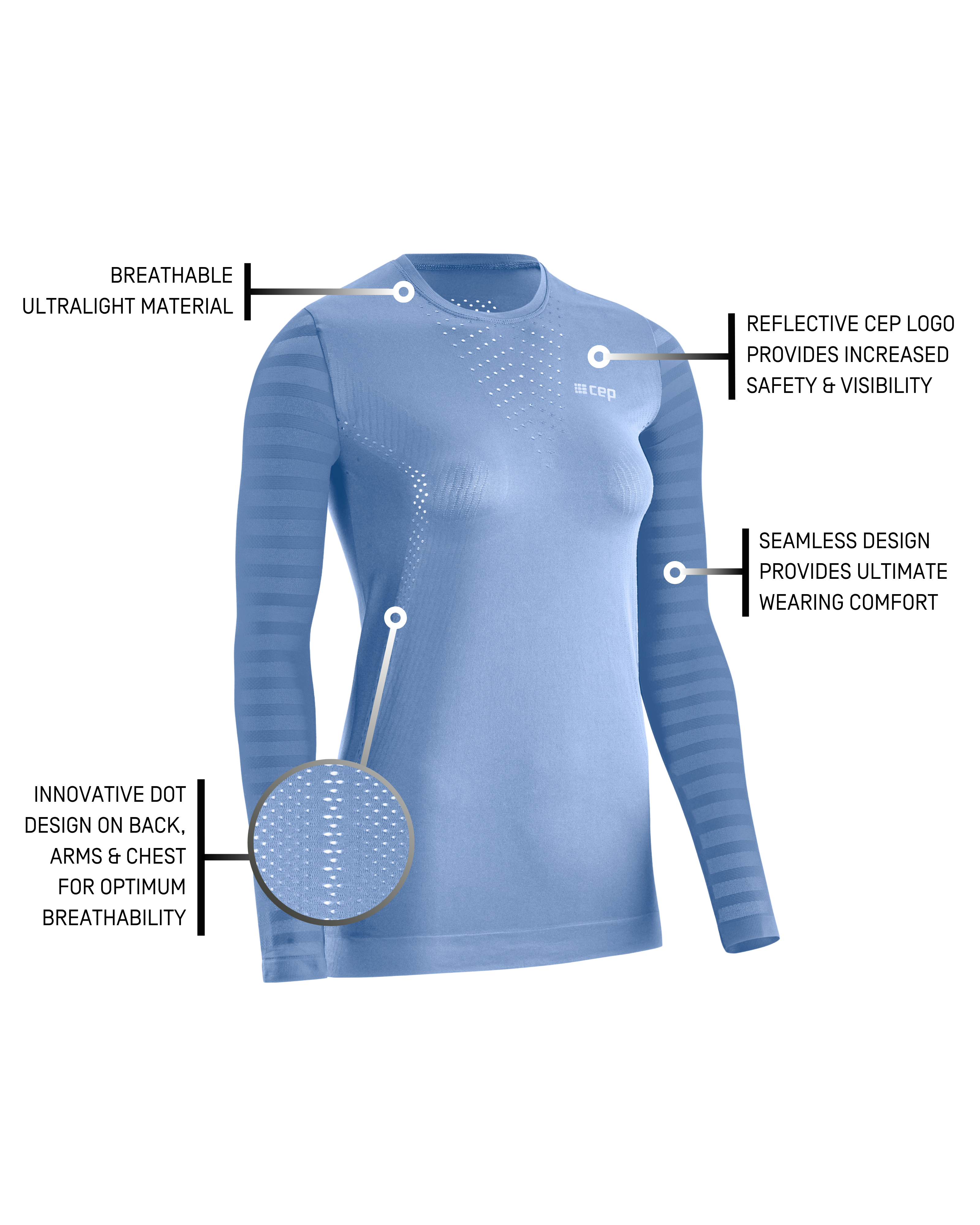 BREATHABLE
ULTRALIGHT MATERIAL

REFLECTIVE CEP LOGO
PROVIDES INCREASED
SAFETY & VISIBILITY

cep

SEAMLESS DESIGN
PROVIDES ULTIMATE
WEARING COMFORT

INNOVATIVE DOT
DESIGN ON BACK,
ARMS & CHEST
FOR OPTIMUM
BREATHABILITY