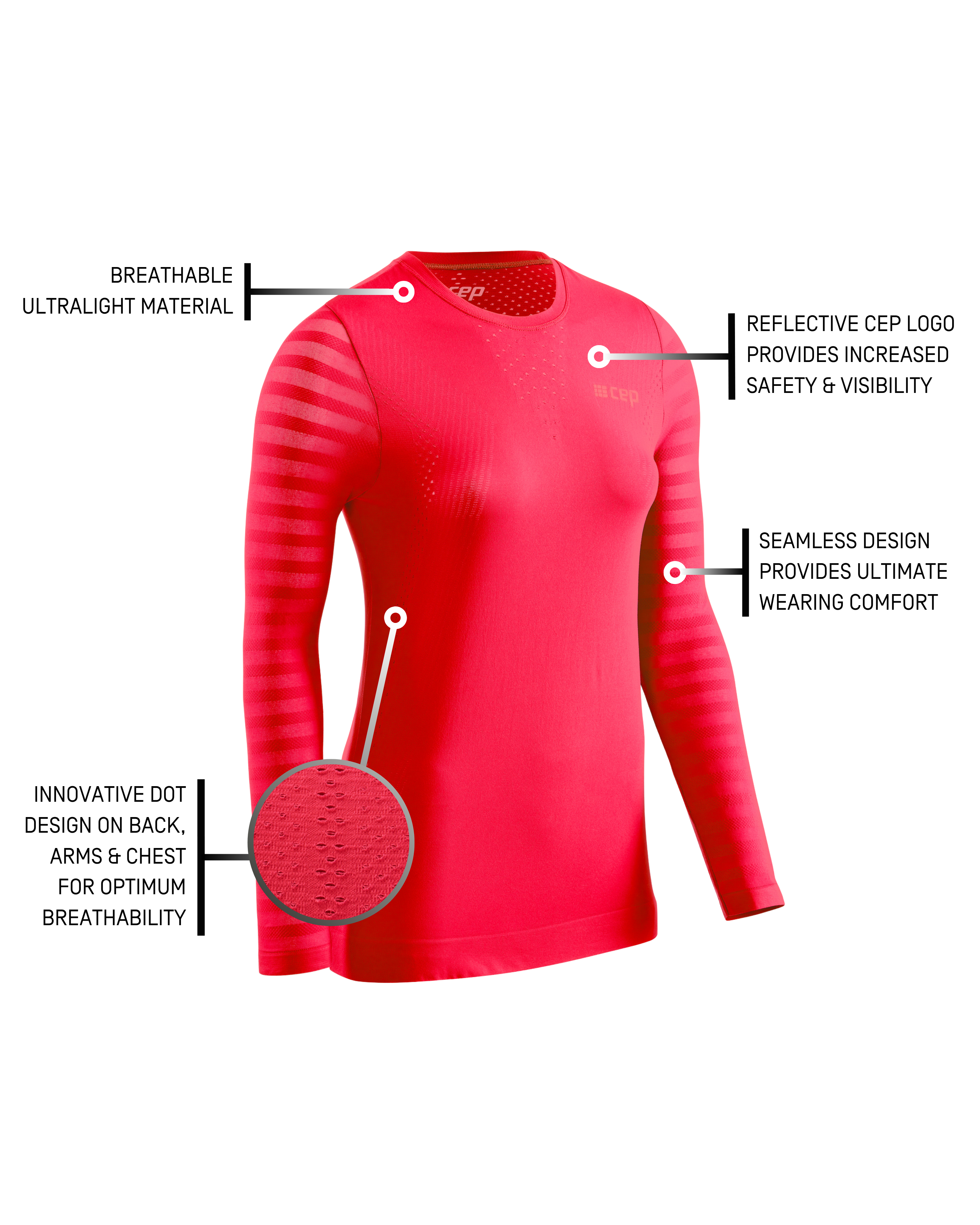 BREATHABLE
ULTRALIGHT MATERIAL

cep

REFLECTIVE CEP LOGO
PROVIDES INCREASED
SAFETY & VISIBILITY

cep

SEAMLESS DESIGN
PROVIDES ULTIMATE
WEARING COMFORT

INNOVATIVE DOT
DESIGN ON BACK,
ARMS & CHEST
FOR OPTIMUM
BREATHABILITY