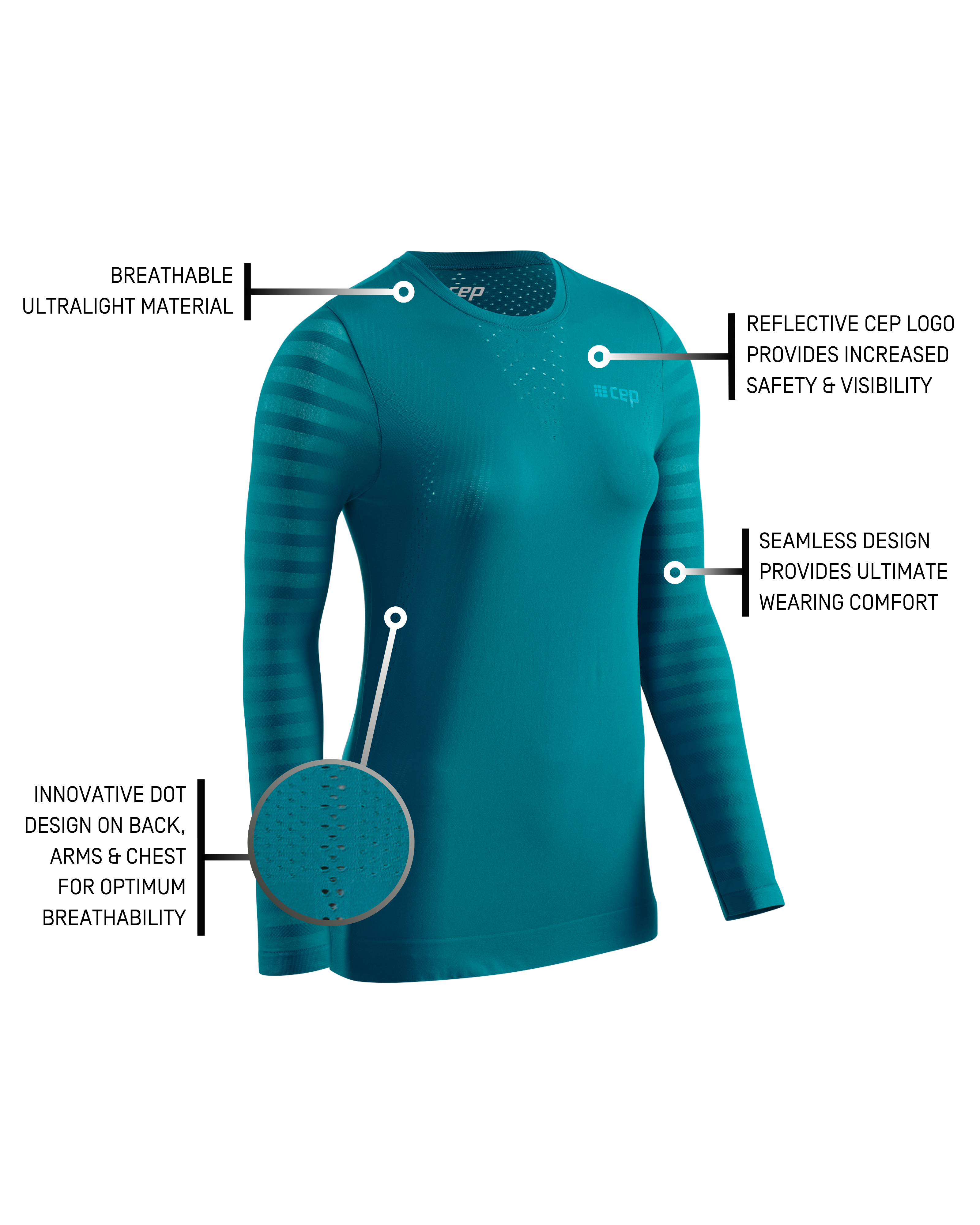 BREATHABLE ULTRALIGHT MATERIAL

cep

REFLECTIVE CEP LOGO PROVIDES INCREASED SAFETY & VISIBILITY

cep

SEAMLESS DESIGN PROVIDES ULTIMATE WEARING COMFORT

INNOVATIVE DOT DESIGN ON BACK, ARMS & CHEST FOR OPTIMUM BREATHABILITY