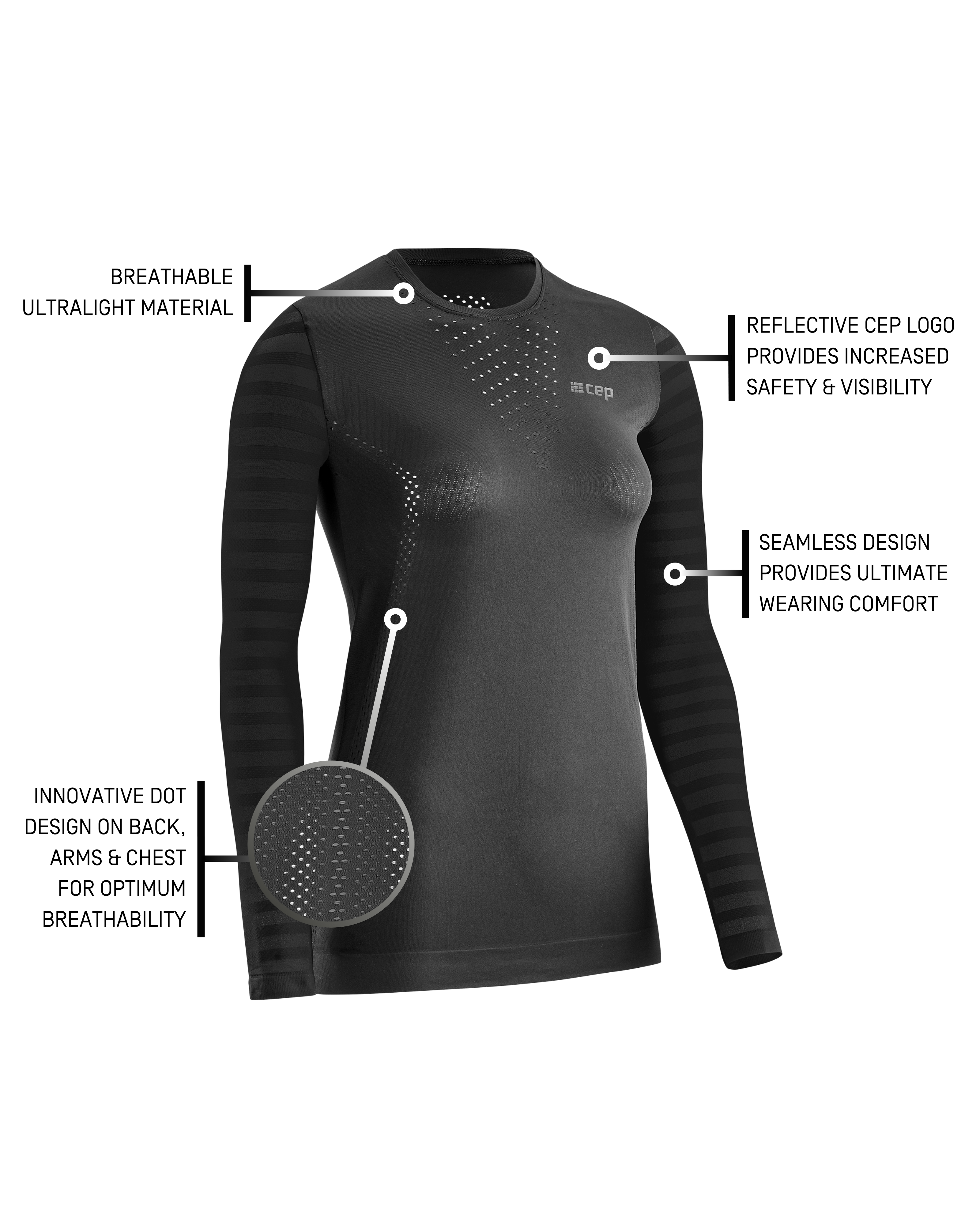 BREATHABLE ULTRALIGHT MATERIAL

REFLECTIVE CEP LOGO PROVIDES INCREASED SAFETY & VISIBILITY

cep

SEAMLESS DESIGN PROVIDES ULTIMATE WEARING COMFORT

INNOVATIVE DOT DESIGN ON BACK, ARMS & CHEST FOR OPTIMUM BREATHABILITY