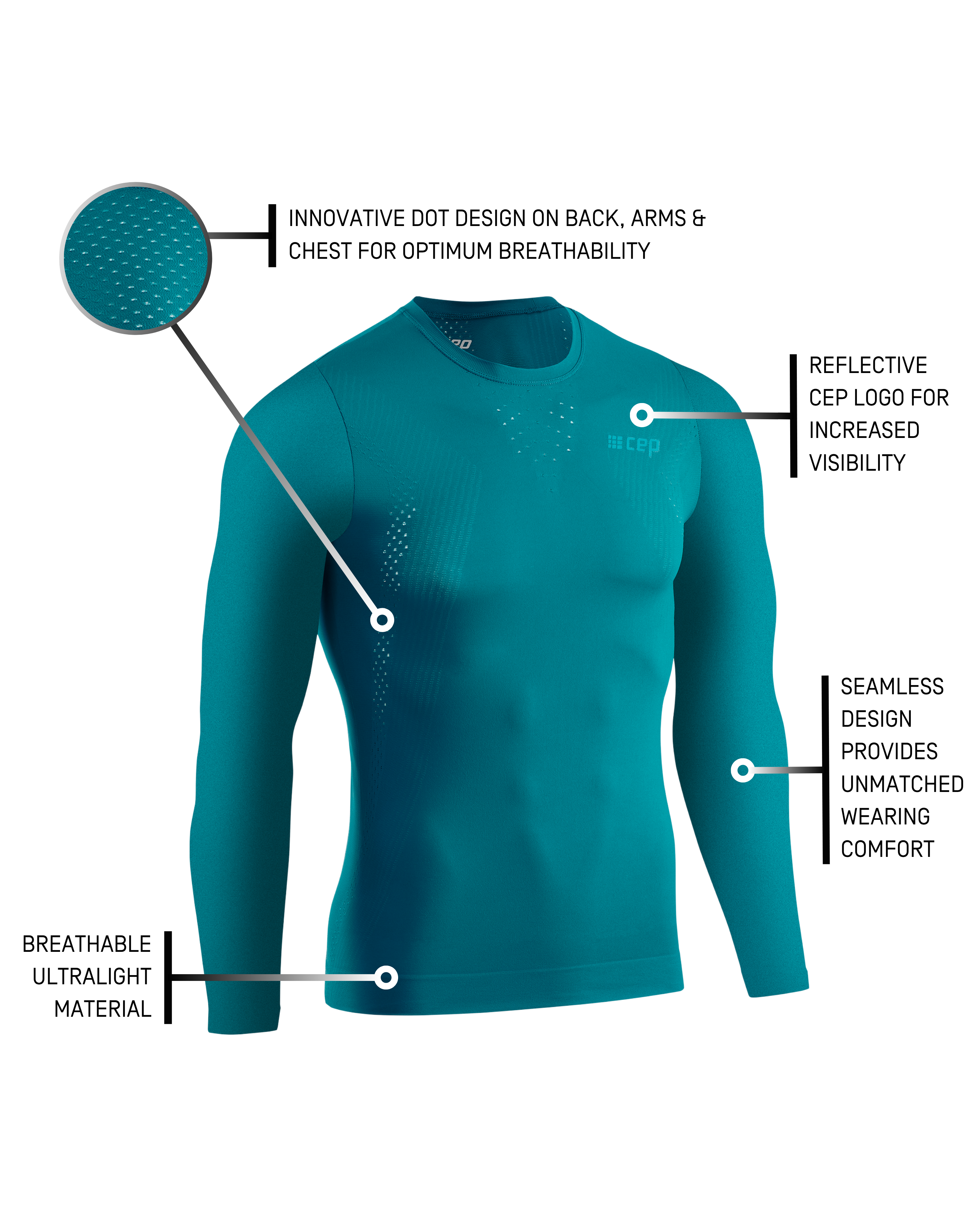 INNOVATIVE DOT DESIGN ON BACK, ARMS & CHEST FOR OPTIMUM BREATHABILITY

REFLECTIVE CEP LOGO FOR INCREASED VISIBILITY

cep

SEAMLESS DESIGN PROVIDES UNMATCHED WEARING COMFORT

BREATHABLE ULTRALIGHT MATERIAL