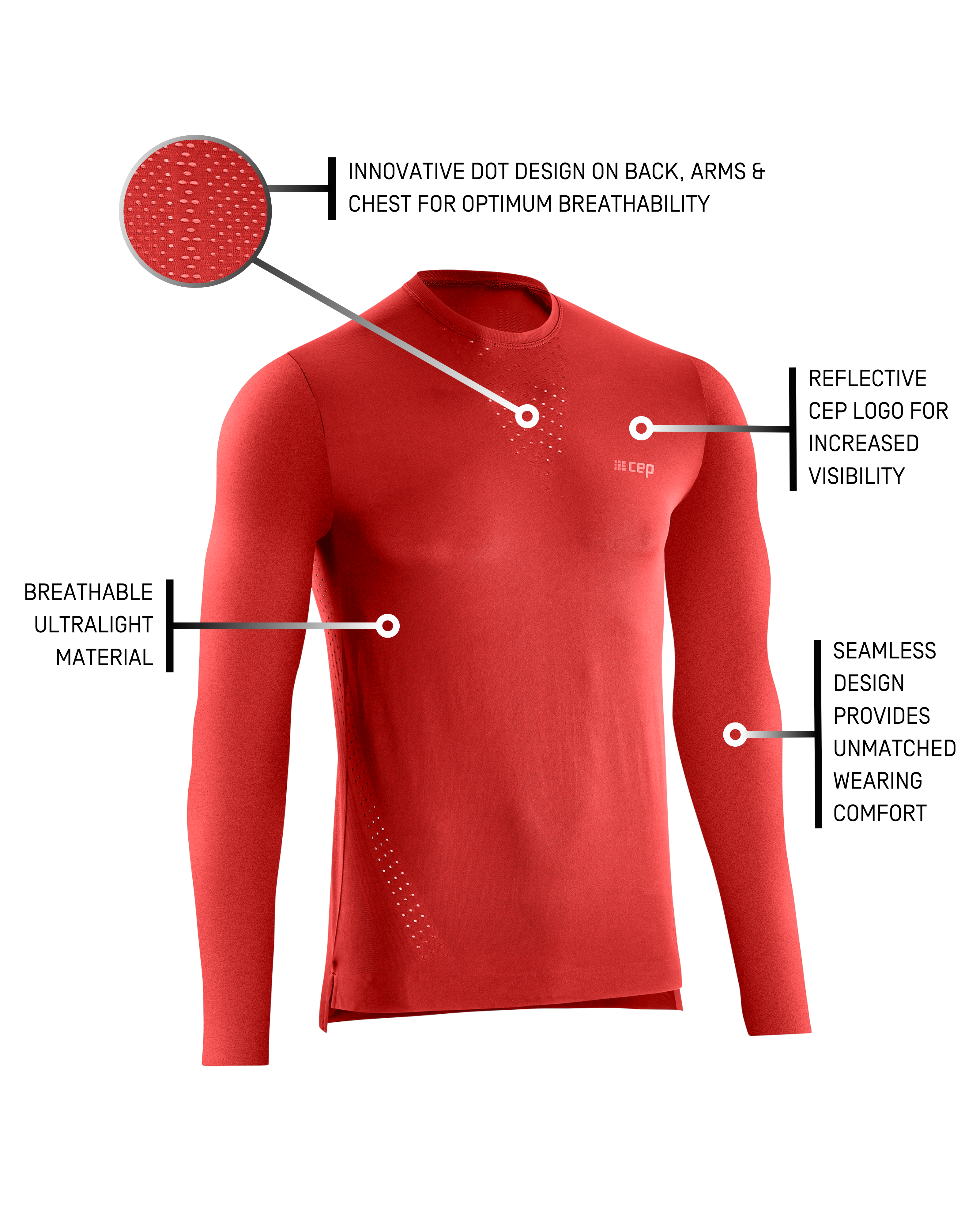 INNOVATIVE DOT DESIGN ON BACK, ARMS & CHEST FOR OPTIMUM BREATHABILITY

REFLECTIVE CEP LOGO FOR INCREASED VISIBILITY

cep

BREATHABLE ULTRALIGHT MATERIAL

SEAMLESS DESIGN PROVIDES UNMATCHED WEARING COMFORT