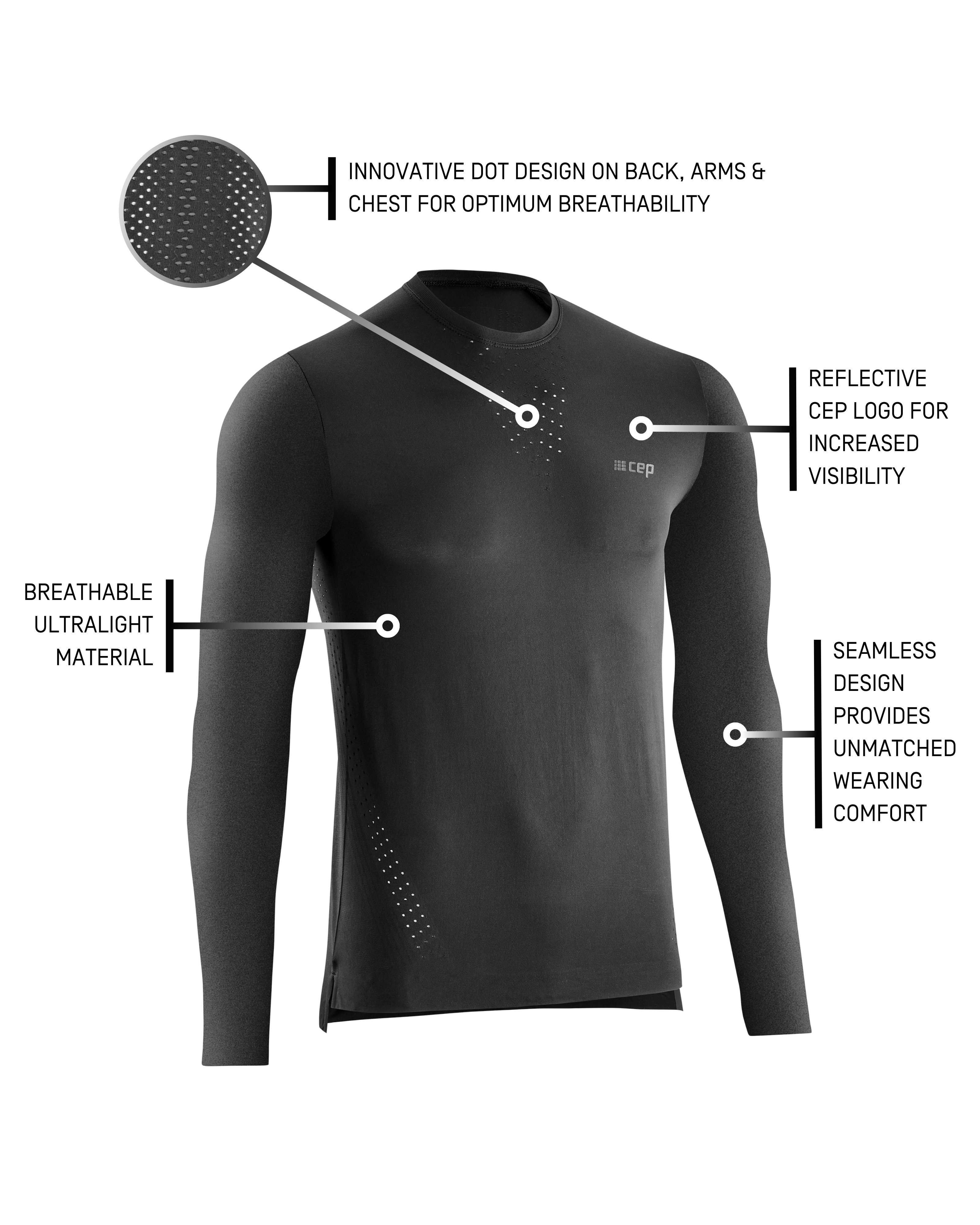 INNOVATIVE DOT DESIGN ON BACK, ARMS & CHEST FOR OPTIMUM BREATHABILITY

REFLECTIVE CEP LOGO FOR INCREASED VISIBILITY

cep

BREATHABLE ULTRALIGHT MATERIAL

SEAMLESS DESIGN PROVIDES UNMATCHED WEARING COMFORT