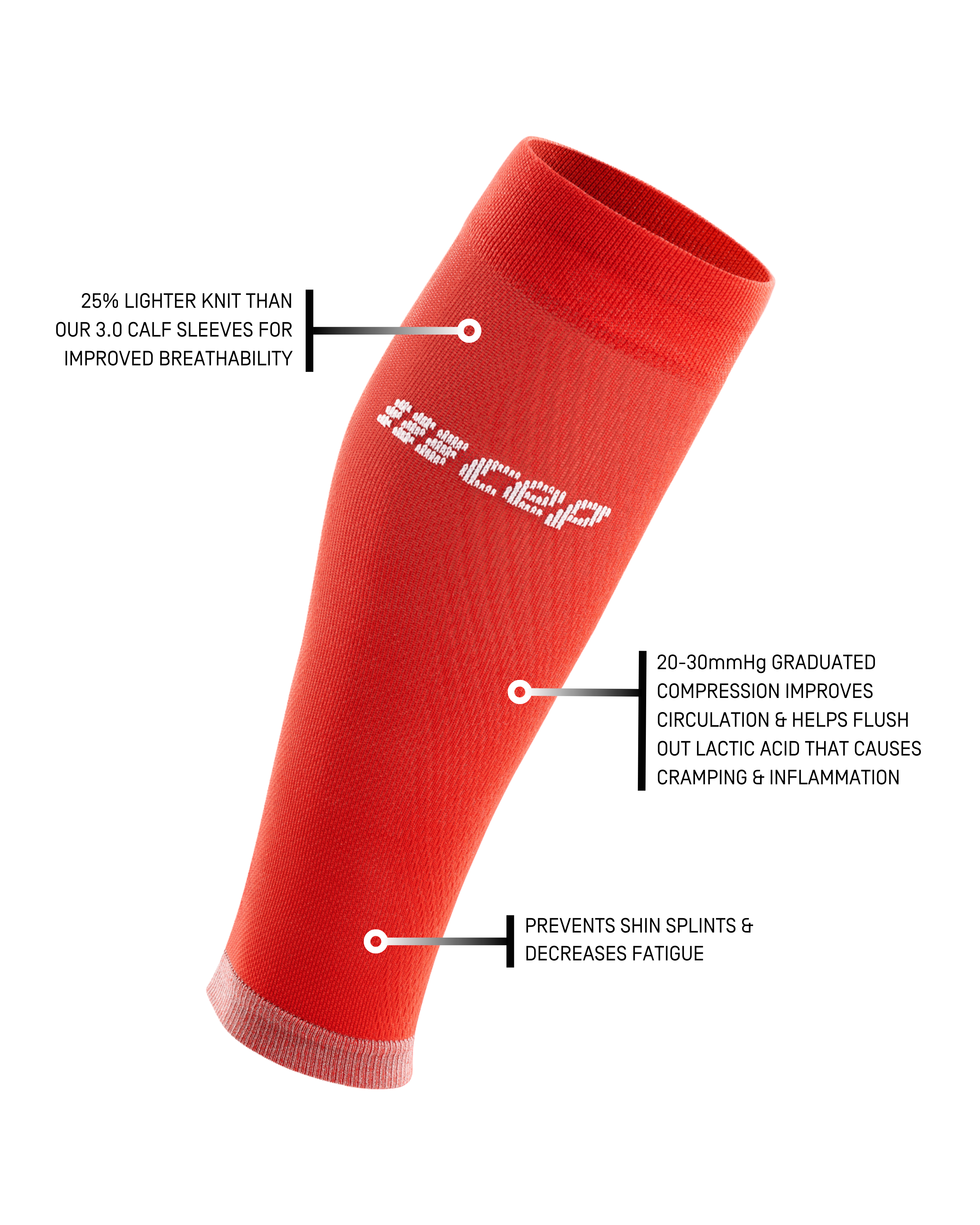 25% LIGHTER KNIT THAN OUR 3.0 CALF SLEEVES FOR IMPROVED BREATHABILITY

cep

20-30mmHg GRADUATED COMPRESSION IMPROVES CIRCULATION & HELPS FLUSH OUT LACTIC ACID THAT CAUSES CRAMPING & INFLAMMATION

PREVENTS SHIN SPLINTS & DECREASES FATIGUE