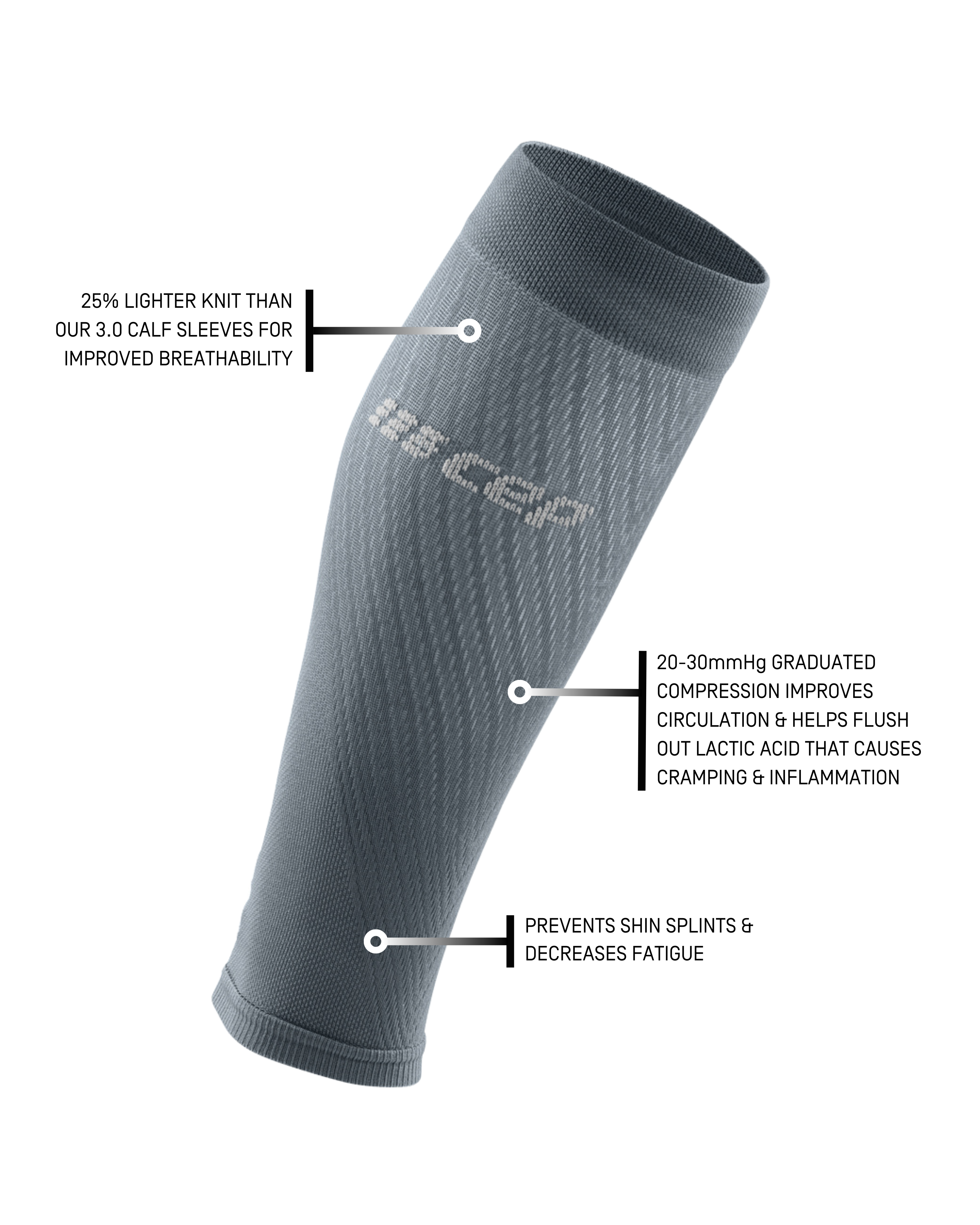 25% LIGHTER KNIT THAN OUR 3.0 CALF SLEEVES FOR IMPROVED BREATHABILITY

cep

20-30mmHg GRADUATED COMPRESSION IMPROVES CIRCULATION & HELPS FLUSH OUT LACTIC ACID THAT CAUSES CRAMPING & INFLAMMATION

PREVENTS SHIN SPLINTS & DECREASES FATIGUE