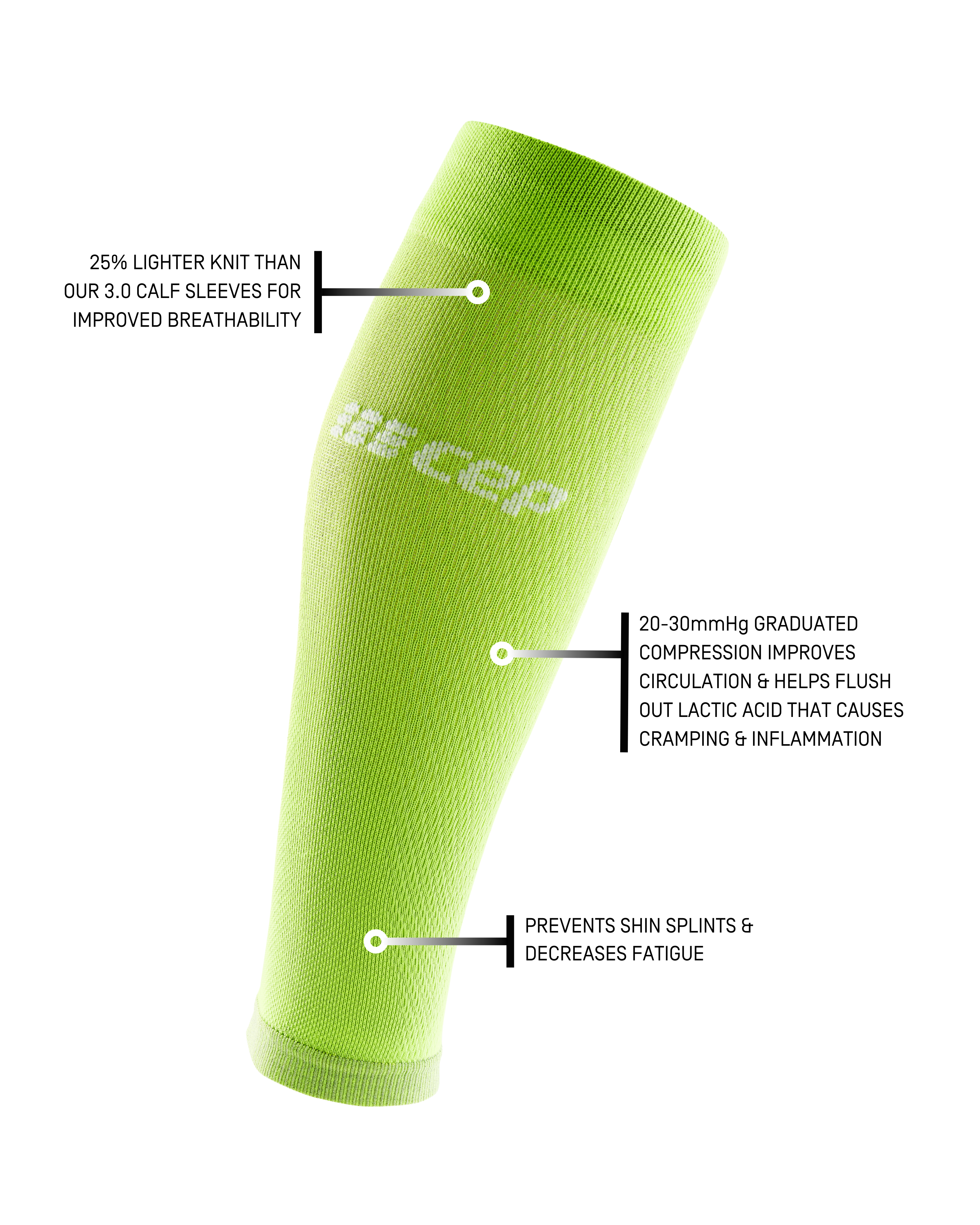 25% LIGHTER KNIT THAN OUR 3.0 CALF SLEEVES FOR IMPROVED BREATHABILITY

cep

20-30mmHg GRADUATED COMPRESSION IMPROVES CIRCULATION & HELPS FLUSH OUT LACTIC ACID THAT CAUSES CRAMPING & INFLAMMATION

PREVENTS SHIN SPLINTS & DECREASES FATIGUE