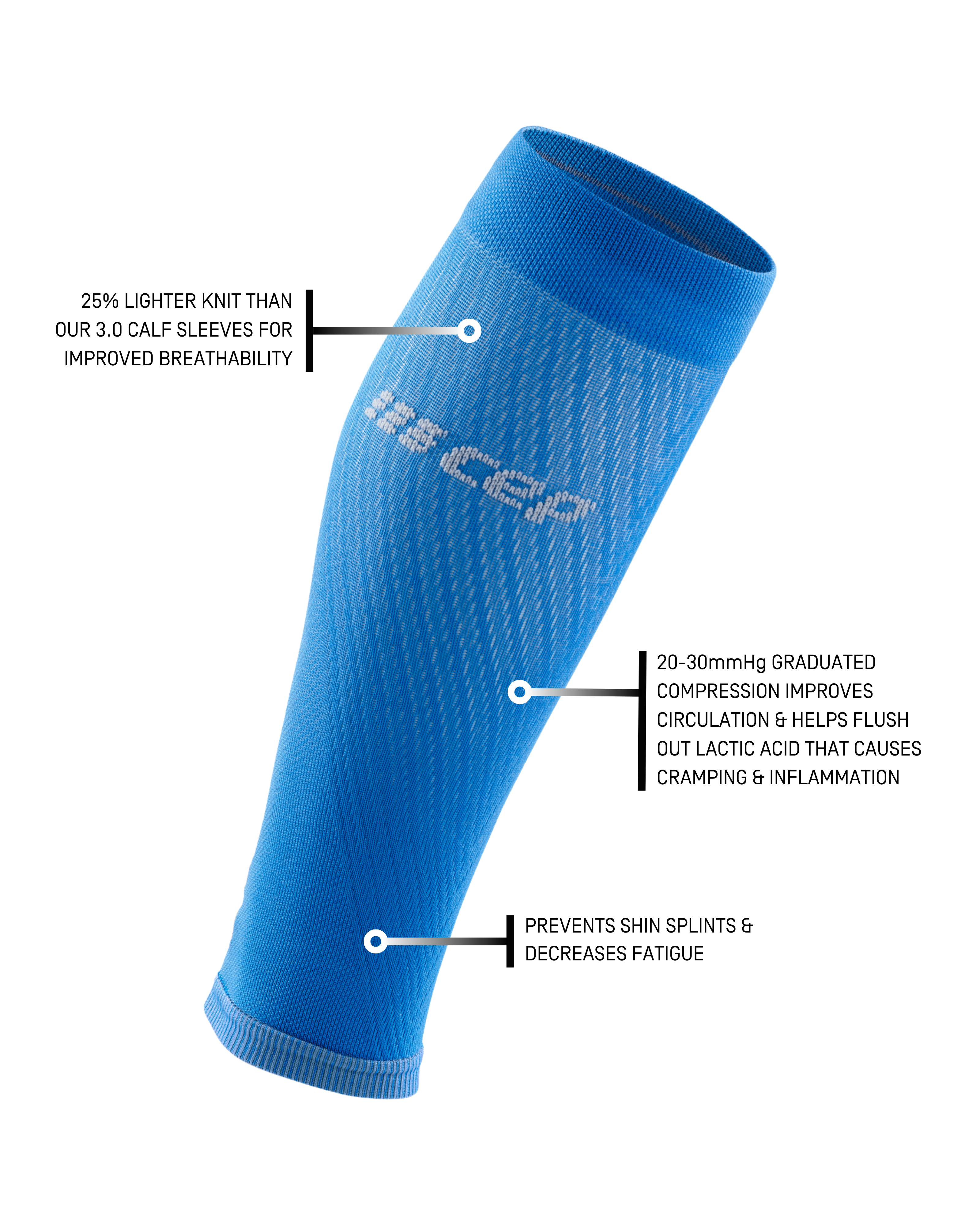 25% LIGHTER KNIT THAN OUR 3.0 CALF SLEEVES FOR IMPROVED BREATHABILITY

cep

20-30mmHg GRADUATED COMPRESSION IMPROVES CIRCULATION & HELPS FLUSH OUT LACTIC ACID THAT CAUSES CRAMPING & INFLAMMATION

PREVENTS SHIN SPLINTS & DECREASES FATIGUE