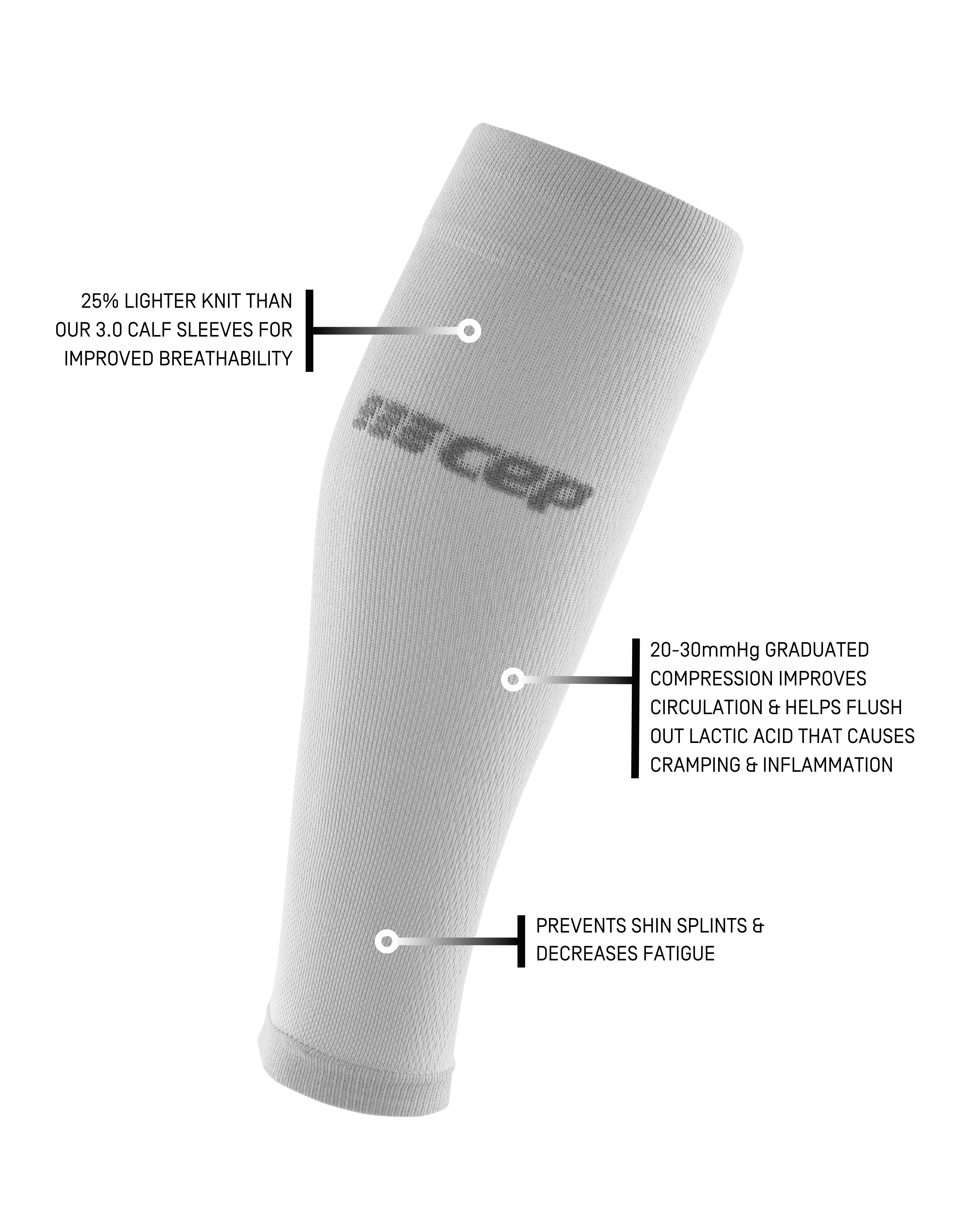 25% LIGHTER KNIT THAN OUR 3.0 CALF SLEEVES FOR IMPROVED BREATHABILITY

cep

20-30mmHg GRADUATED COMPRESSION IMPROVES CIRCULATION & HELPS FLUSH OUT LACTIC ACID THAT CAUSES CRAMPING & INFLAMMATION

PREVENTS SHIN SPLINTS & DECREASES FATIGUE