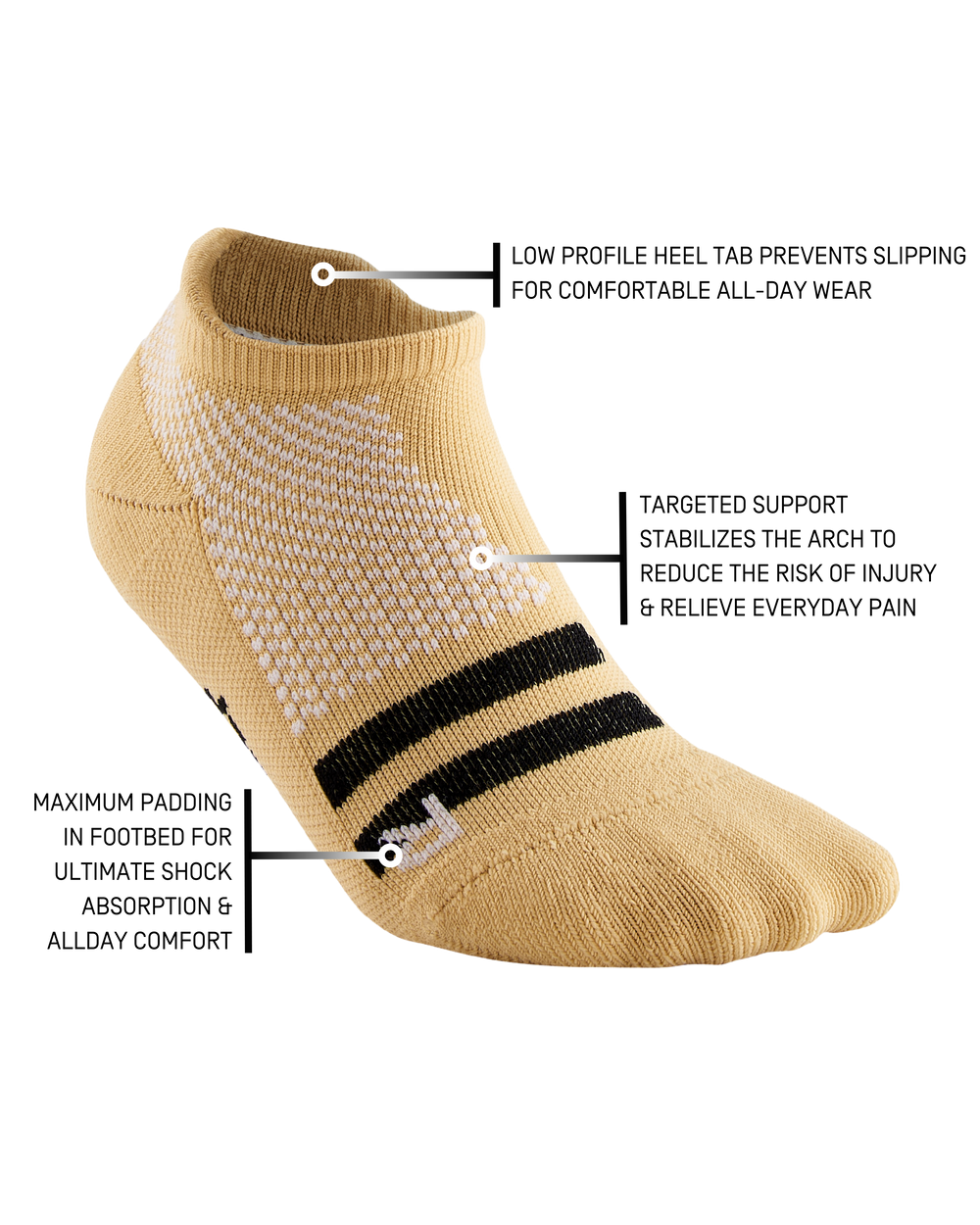 LOW PROFILE HEEL TAB PREVENTS SLIPPING FOR COMFORTABLE ALL-DAY WEAR

TARGETED SUPPORT STABILIZES THE ARCH TO REDUCE THE RISK OF INJURY & RELIEVE EVERYDAY PAIN

MAXIMUM PADDING IN FOOTBED FOR ULTIMATE SHOCK ABSORPTION & ALLDAY COMFORT