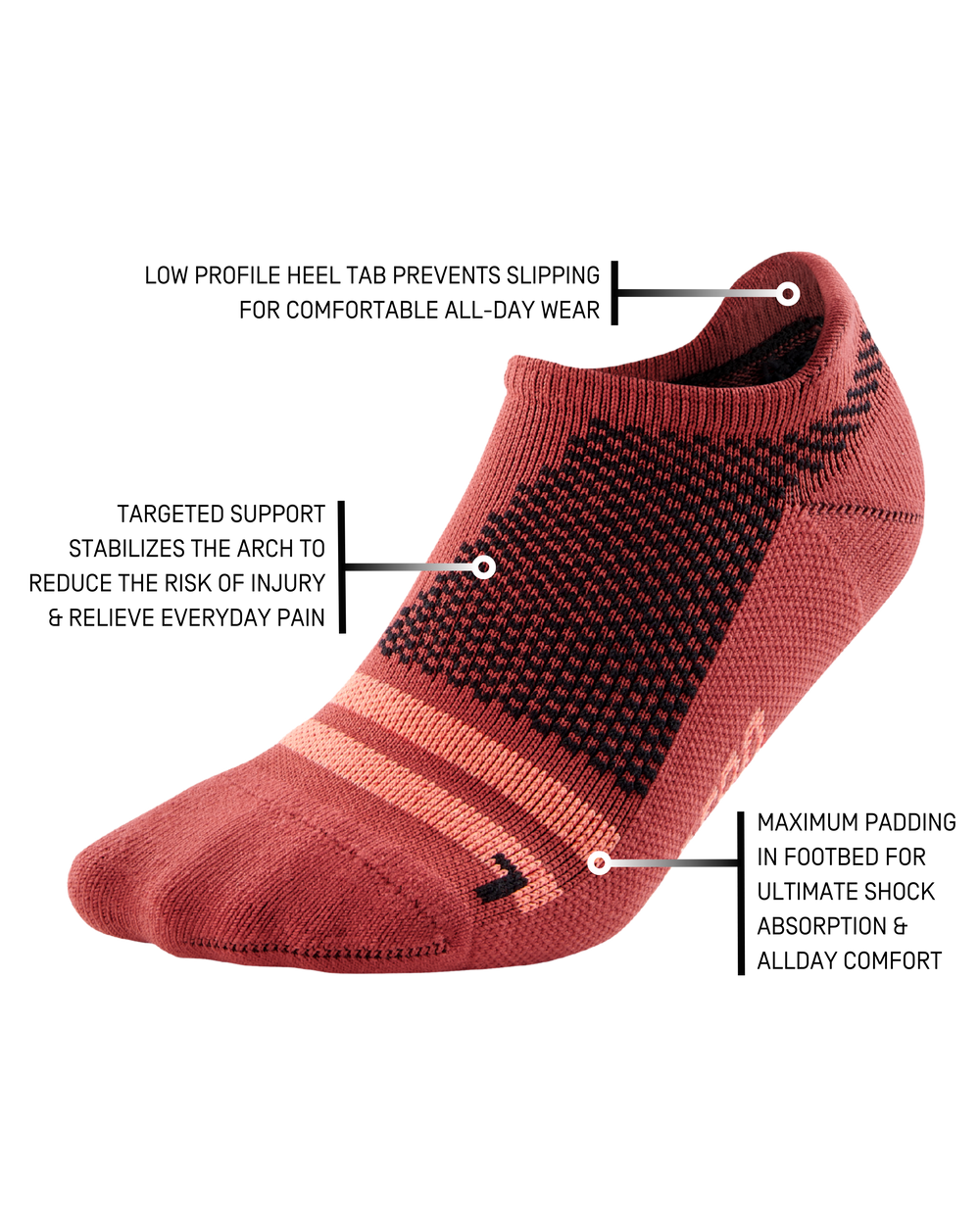 LOW PROFILE HEEL TAB PREVENTS SLIPPING FOR COMFORTABLE ALL-DAY WEAR

TARGETED SUPPORT STABILIZES THE ARCH TO REDUCE THE RISK OF INJURY & RELIEVE EVERYDAY PAIN

MAXIMUM PADDING IN FOOTBED FOR ULTIMATE SHOCK ABSORPTION & ALLDAY COMFORT