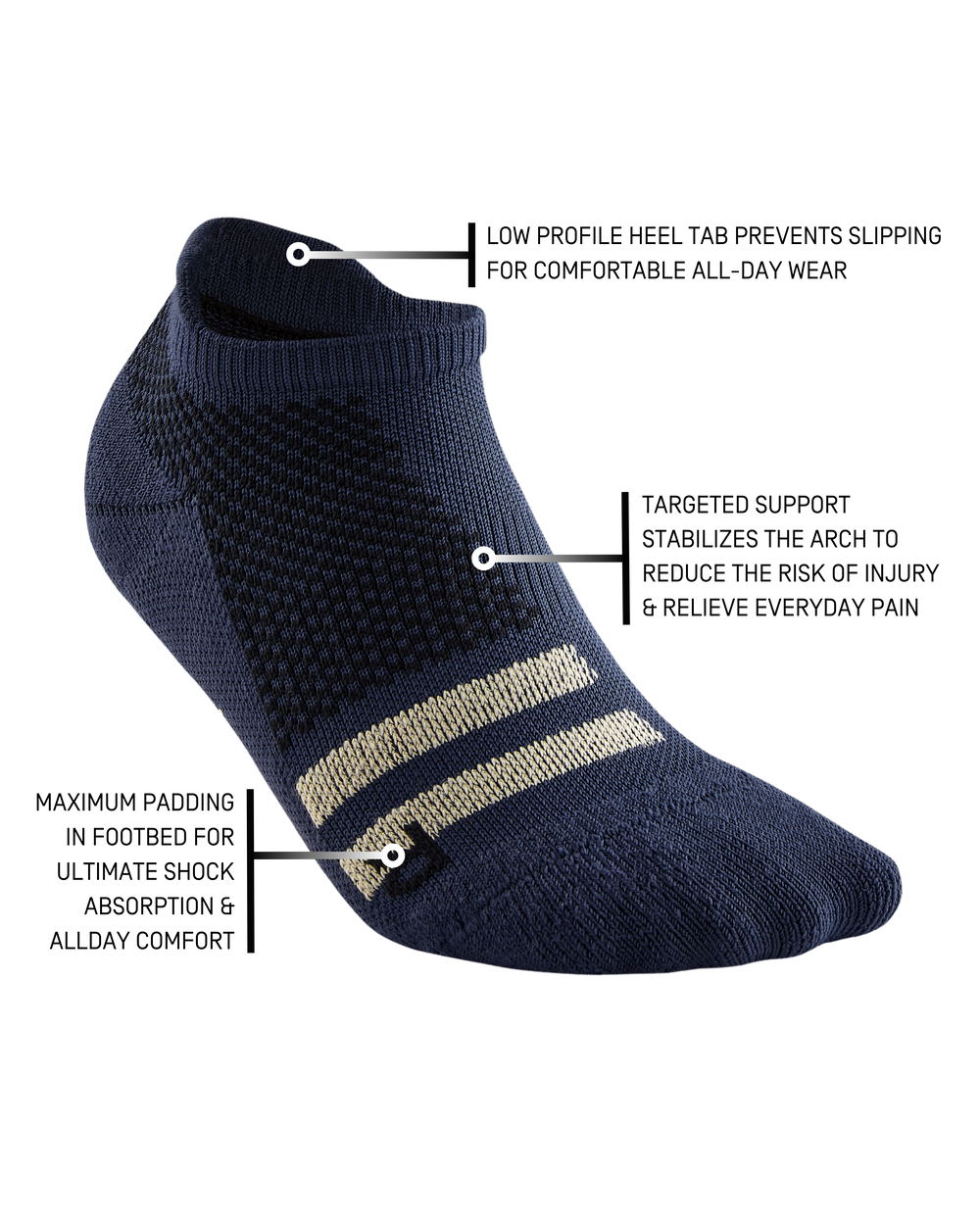 LOW PROFILE HEEL TAB PREVENTS SLIPPING FOR COMFORTABLE ALL-DAY WEAR

TARGETED SUPPORT STABILIZES THE ARCH TO REDUCE THE RISK OF INJURY & RELIEVE EVERYDAY PAIN

MAXIMUM PADDING IN FOOTBED FOR ULTIMATE SHOCK ABSORPTION & ALLDAY COMFORT