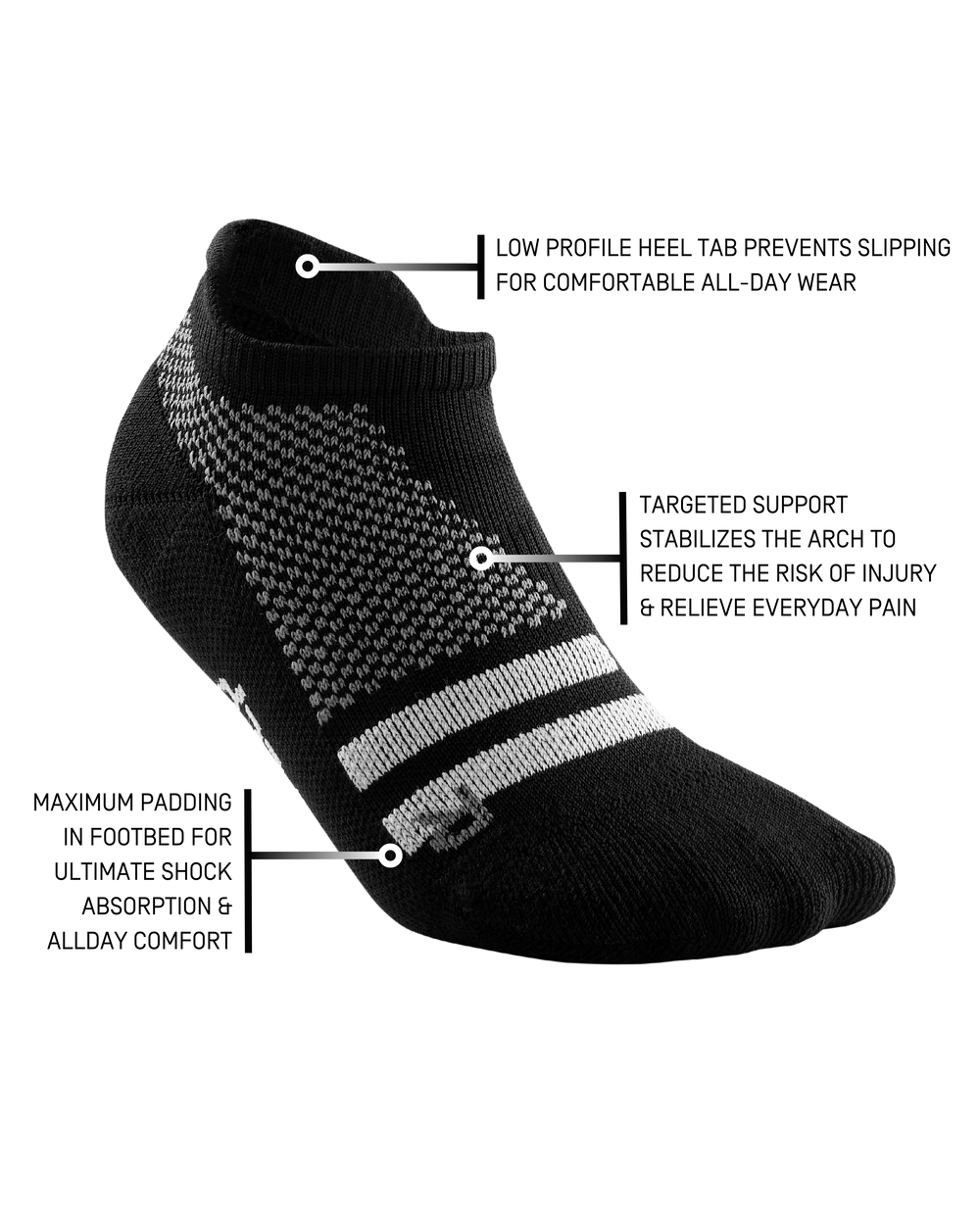 LOW PROFILE HEEL TAB PREVENTS SLIPPING FOR COMFORTABLE ALL-DAY WEAR

TARGETED SUPPORT STABILIZES THE ARCH TO REDUCE THE RISK OF INJURY & RELIEVE EVERYDAY PAIN

MAXIMUM PADDING IN FOOTBED FOR ULTIMATE SHOCK ABSORPTION & ALLDAY COMFORT