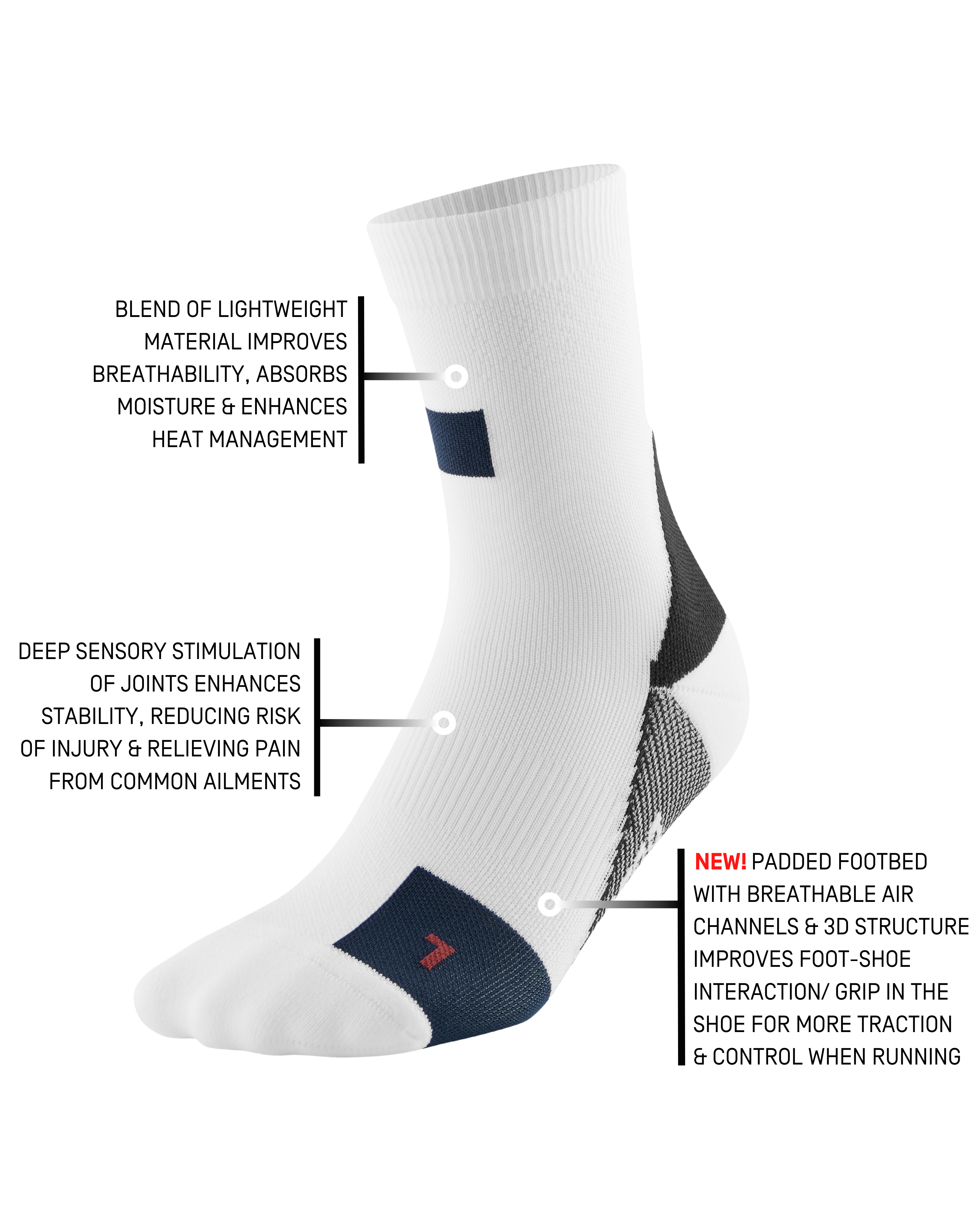 BLEND OF LIGHTWEIGHT MATERIAL IMPROVES BREATHABILITY, ABSORBS MOISTURE & ENHANCES HEAT MANAGEMENT

DEEP SENSORY STIMULATION OF JOINTS ENHANCES STABILITY, REDUCING RISK OF INJURY & RELIEVING PAIN FROM COMMON AILMENTS

NEW! PADDED FOOTBED WITH BREATHABLE AIR CHANNELS & 3D STRUCTURE IMPROVES FOOT-SHOE INTERACTION/ GRIP IN THE SHOE FOR MORE TRACTION & CONTROL WHEN RUNNING