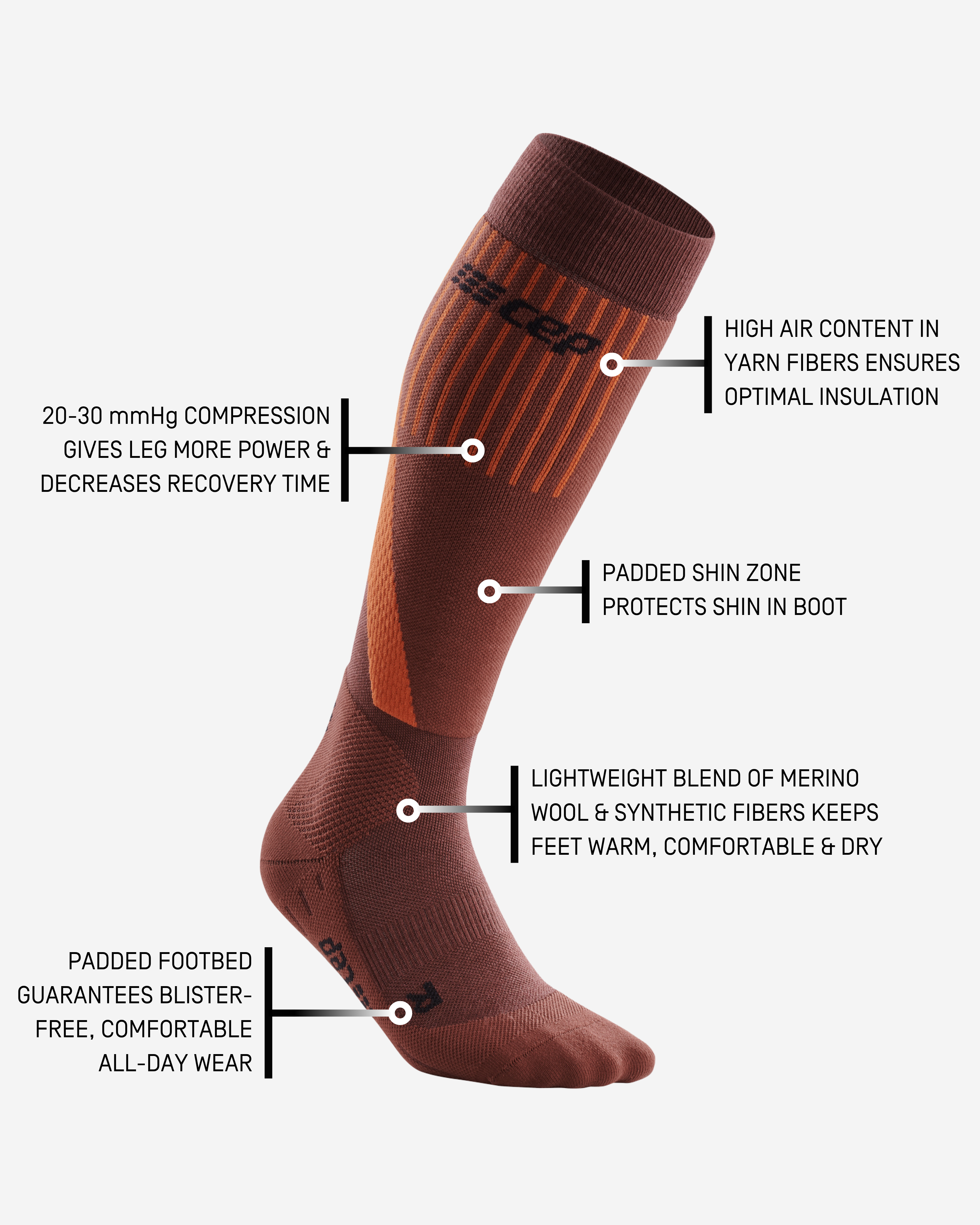 cep

HIGH AIR CONTENT IN YARN FIBERS ENSURES OPTIMAL INSULATION

20-30 mmHg COMPRESSION GIVES LEG MORE POWER & DECREASES RECOVERY TIME

PADDED SHIN ZONE PROTECTS SHIN IN BOOT

LIGHTWEIGHT BLEND OF MERINO WOOL & SYNTHETIC FIBERS KEEPS FEET WARM, COMFORTABLE & DRY

PADDED FOOTBED GUARANTEES BLISTER-FREE, COMFORTABLE ALL-DAY WEAR

cep

R