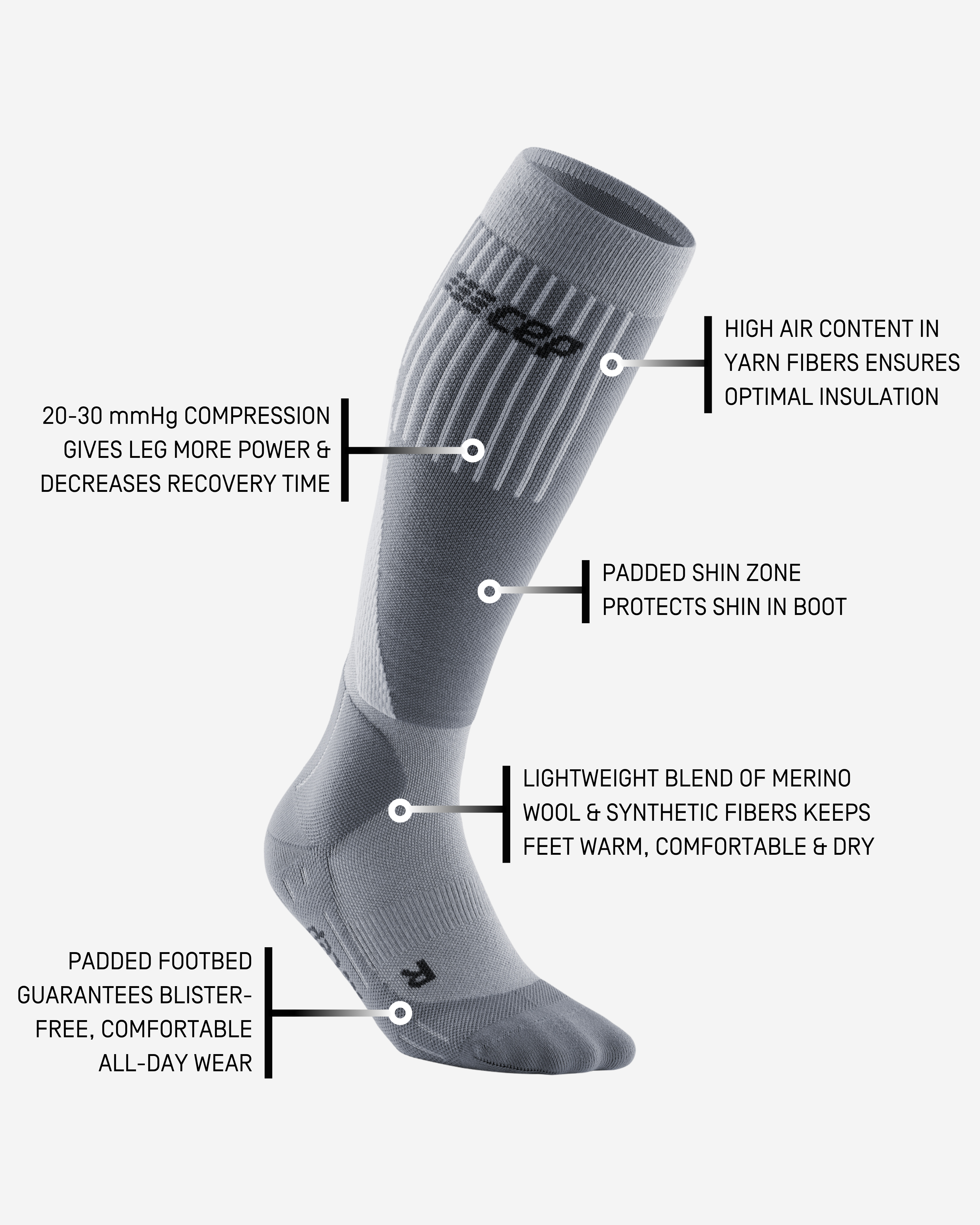 cep

HIGH AIR CONTENT IN YARN FIBERS ENSURES OPTIMAL INSULATION

20-30 mmHg COMPRESSION GIVES LEG MORE POWER & DECREASES RECOVERY TIME

PADDED SHIN ZONE PROTECTS SHIN IN BOOT

LIGHTWEIGHT BLEND OF MERINO WOOL & SYNTHETIC FIBERS KEEPS FEET WARM, COMFORTABLE & DRY

R

PADDED FOOTBED GUARANTEES BLISTER-FREE, COMFORTABLE ALL-DAY WEAR