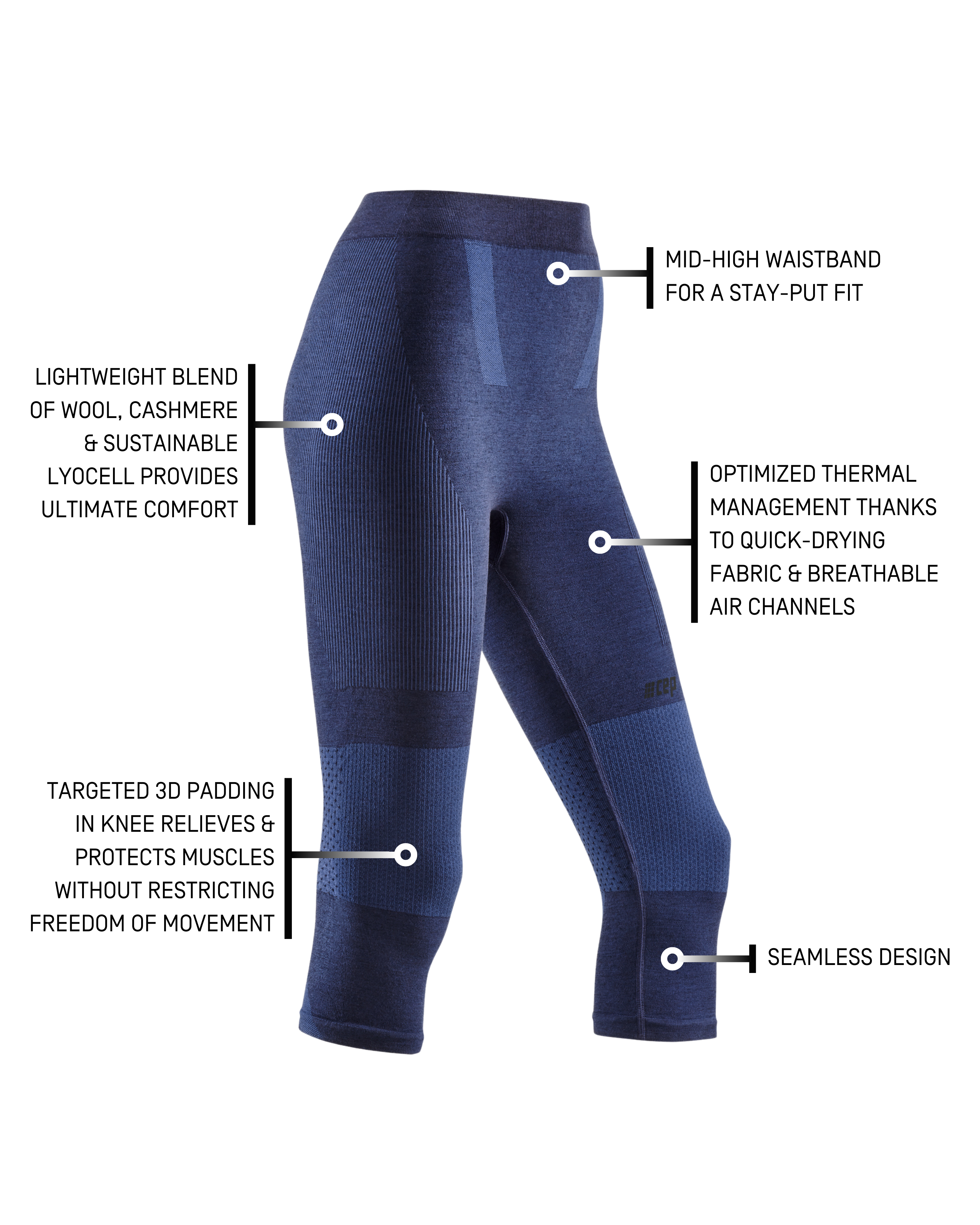 MID-HIGH WAISTBAND FOR A STAY-PUT FIT

LIGHTWEIGHT BLEND OF WOOL, CASHMERE & SUSTAINABLE LYOCELL PROVIDES ULTIMATE COMFORT

OPTIMIZED THERMAL MANAGEMENT THANKS TO QUICK-DRYING FABRIC & BREATHABLE AIR CHANNELS

cep

TARGETED 3D PADDING IN KNEE RELIEVES & PROTECTS MUSCLES WITHOUT RESTRICTING FREEDOM OF MOVEMENT

SEAMLESS DESIGN