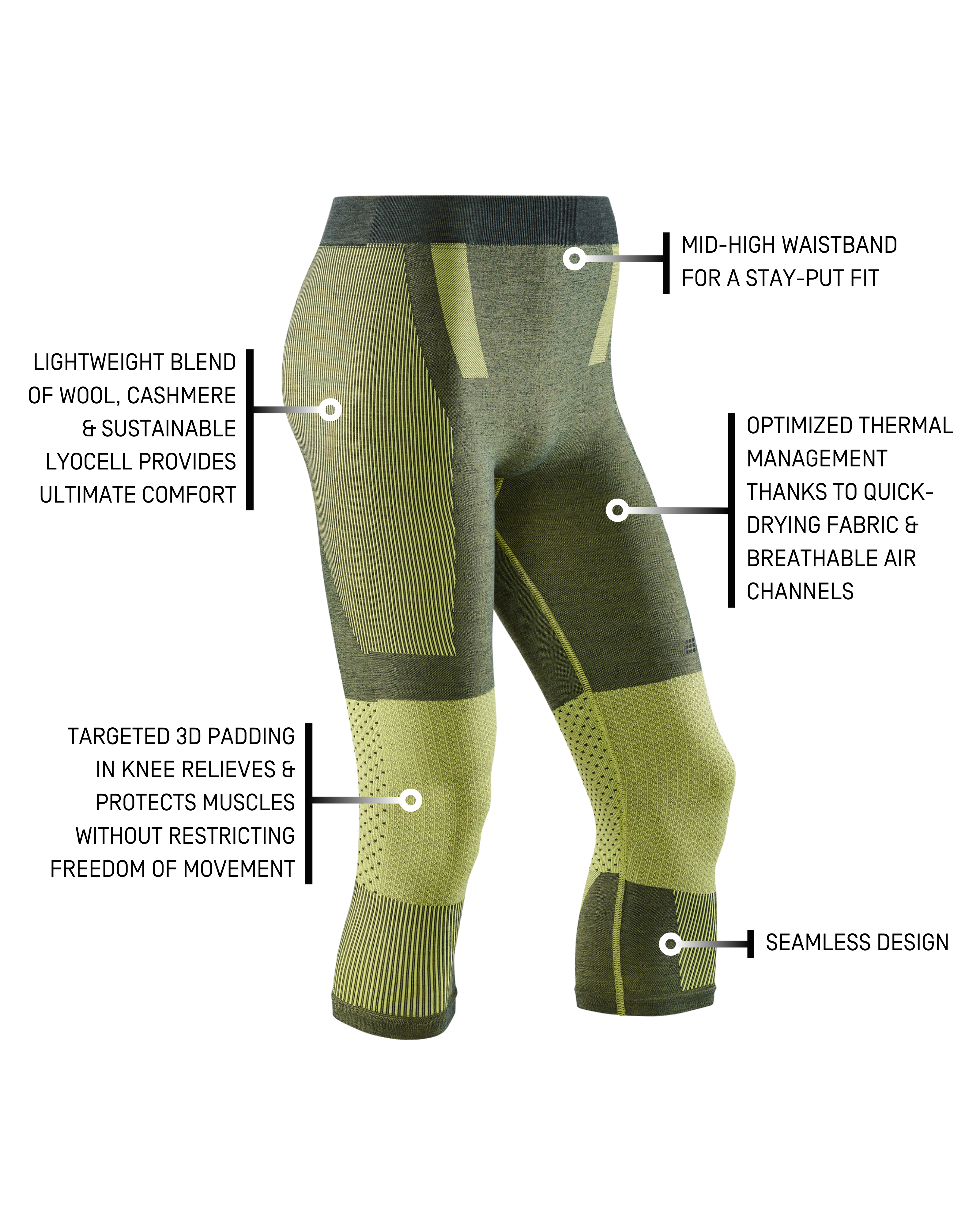 MID-HIGH WAISTBAND FOR A STAY-PUT FIT

LIGHTWEIGHT BLEND OF WOOL, CASHMERE & SUSTAINABLE LYOCELL PROVIDES ULTIMATE COMFORT

OPTIMIZED THERMAL MANAGEMENT THANKS TO QUICK-DRYING FABRIC & BREATHABLE AIR CHANNELS

TARGETED 3D PADDING IN KNEE RELIEVES & PROTECTS MUSCLES WITHOUT RESTRICTING FREEDOM OF MOVEMENT

SEAMLESS DESIGN