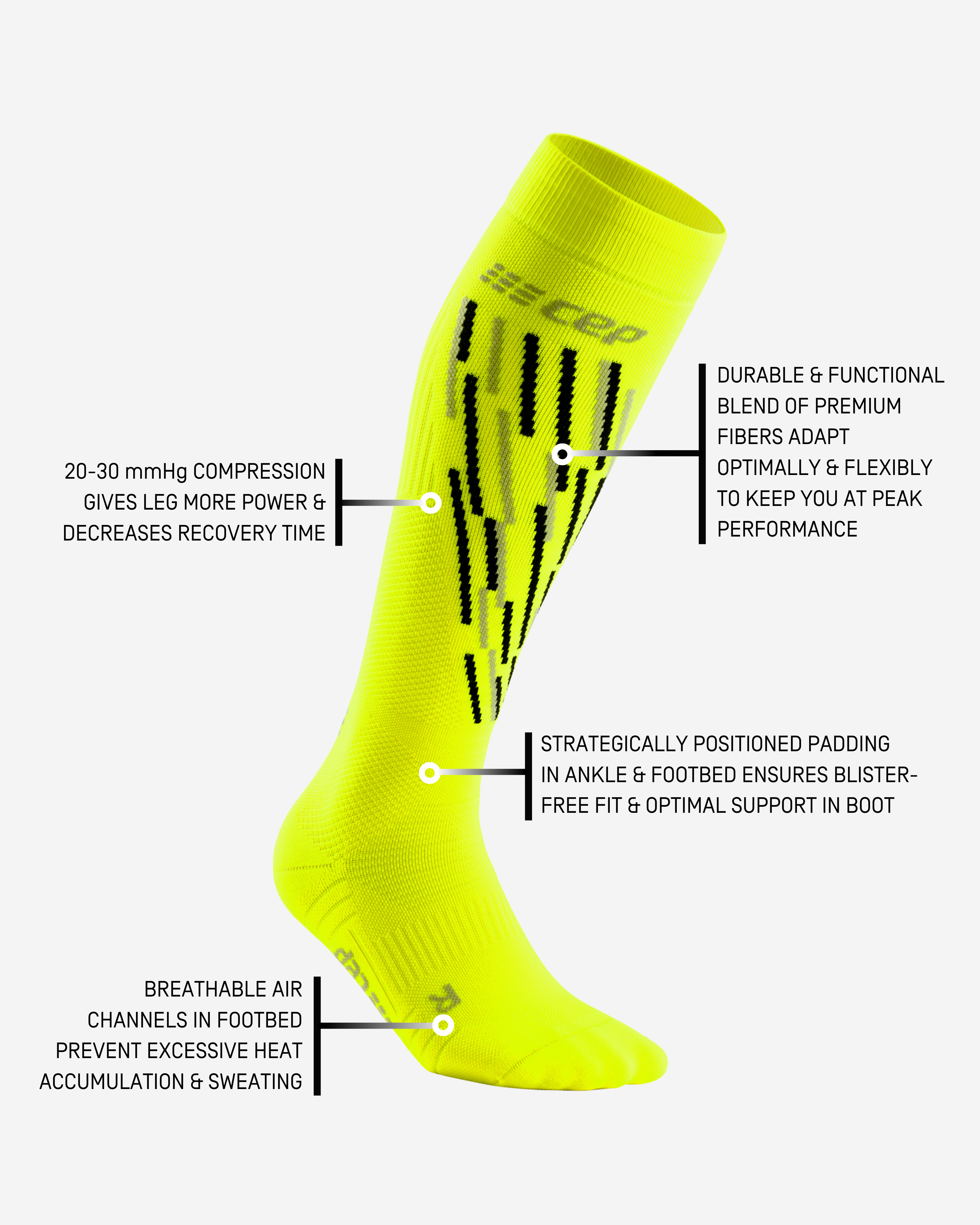 cep

DURABLE & FUNCTIONAL BLEND OF PREMIUM FIBERS ADAPT OPTIMALLY & FLEXIBLY TO KEEP YOU AT PEAK PERFORMANCE

20-30 mmHg COMPRESSION GIVES LEG MORE POWER & DECREASES RECOVERY TIME

STRATEGICALLY POSITIONED PADDING IN ANKLE & FOOTBED ENSURES BLISTER-FREE FIT & OPTIMAL SUPPORT IN BOOT

BREATHABLE AIR CHANNELS IN FOOTBED PREVENT EXCESSIVE HEAT ACCUMULATION & SWEATING

cep

R