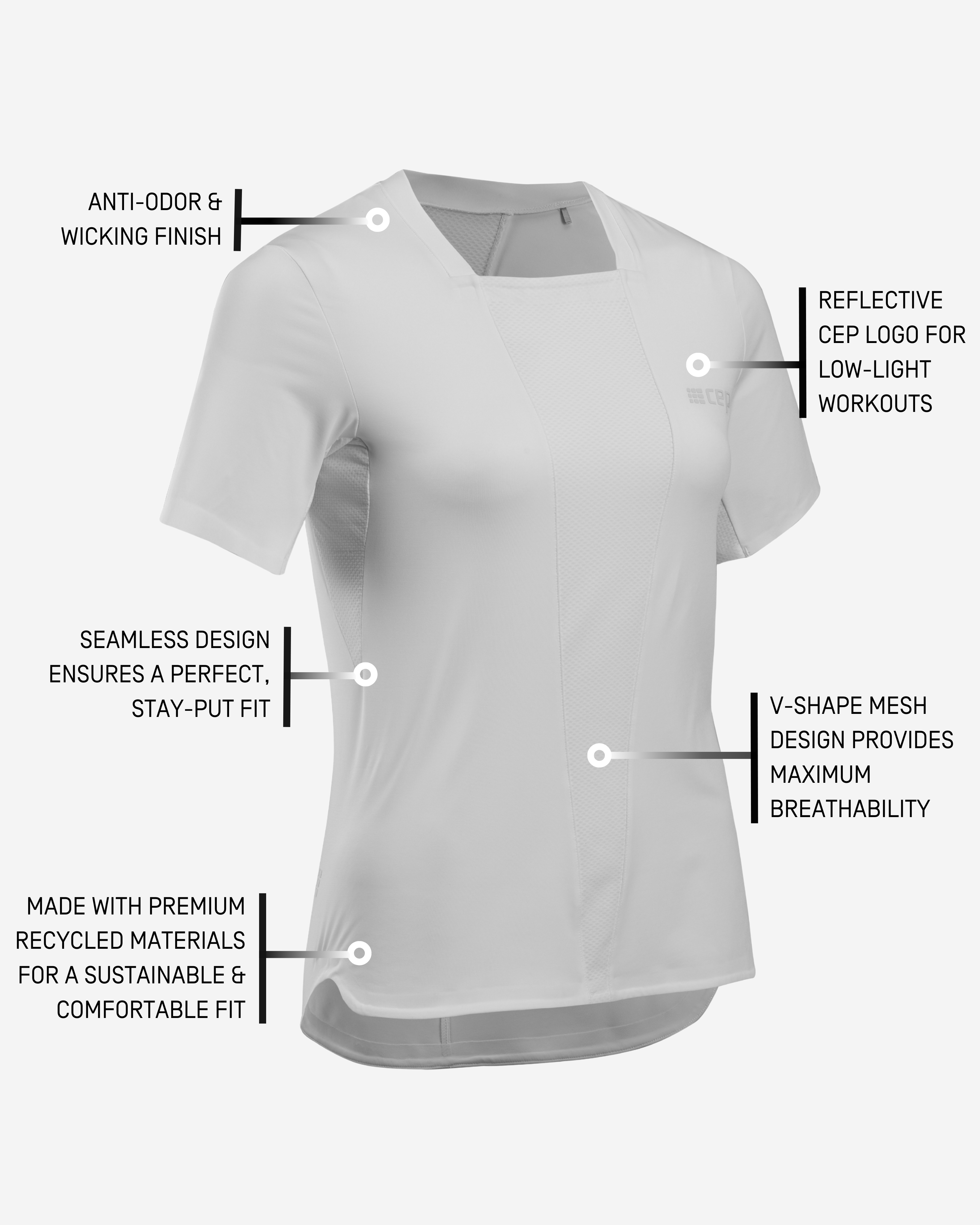 ANTI-ODOR & WICKING FINISH

REFLECTIVE CEP LOGO FOR LOW-LIGHT WORKOUTS

cep

SEAMLESS DESIGN ENSURES A PERFECT, STAY-PUT FIT

V-SHAPE MESH DESIGN PROVIDES MAXIMUM BREATHABILITY

MADE WITH PREMIUM RECYCLED MATERIALS FOR A SUSTAINABLE & COMFORTABLE FIT