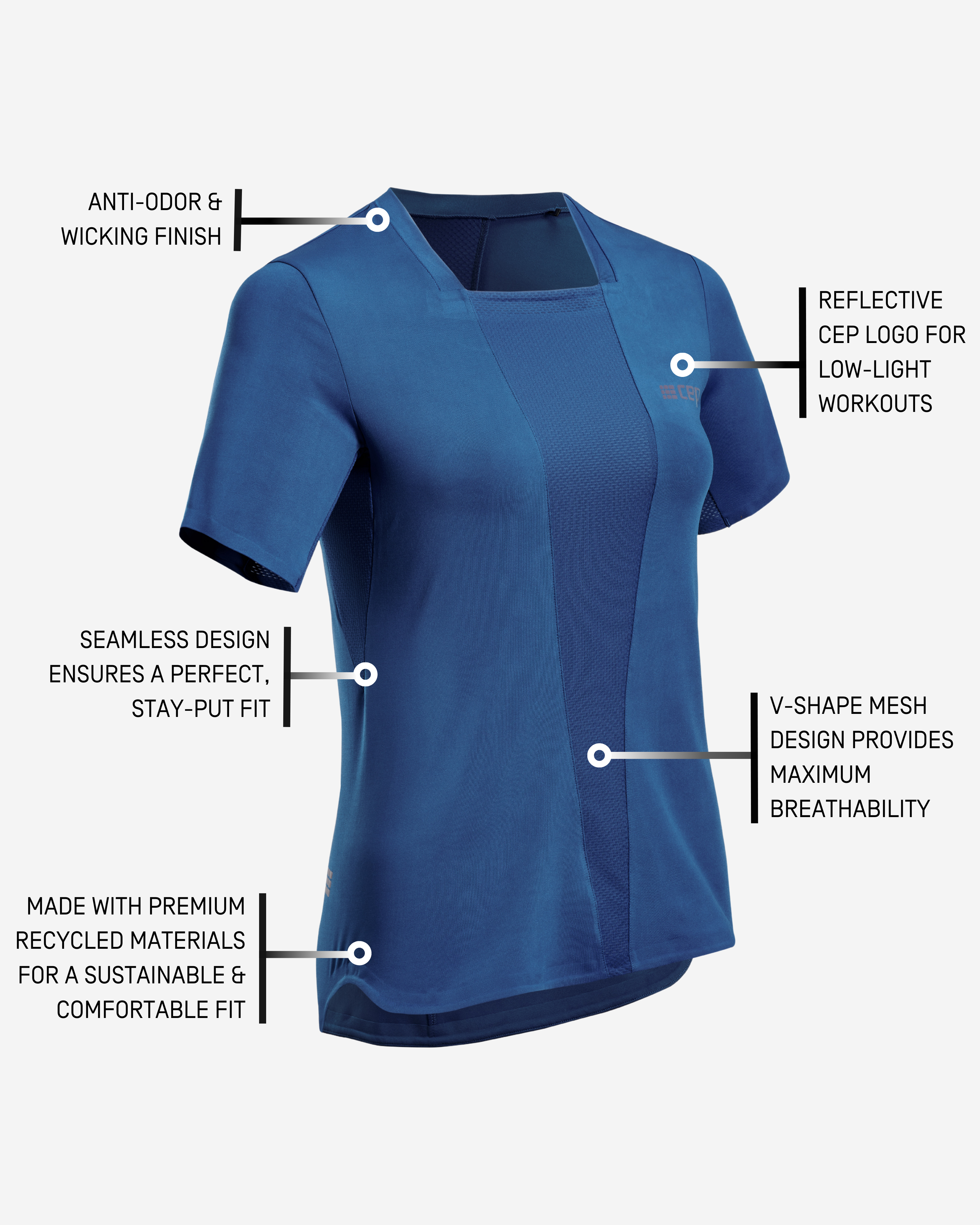 ANTI-ODOR & WICKING FINISH

REFLECTIVE CEP LOGO FOR LOW-LIGHT WORKOUTS

cep

SEAMLESS DESIGN ENSURES A PERFECT, STAY-PUT FIT

V-SHAPE MESH DESIGN PROVIDES MAXIMUM BREATHABILITY

MADE WITH PREMIUM RECYCLED MATERIALS FOR A SUSTAINABLE & COMFORTABLE FIT