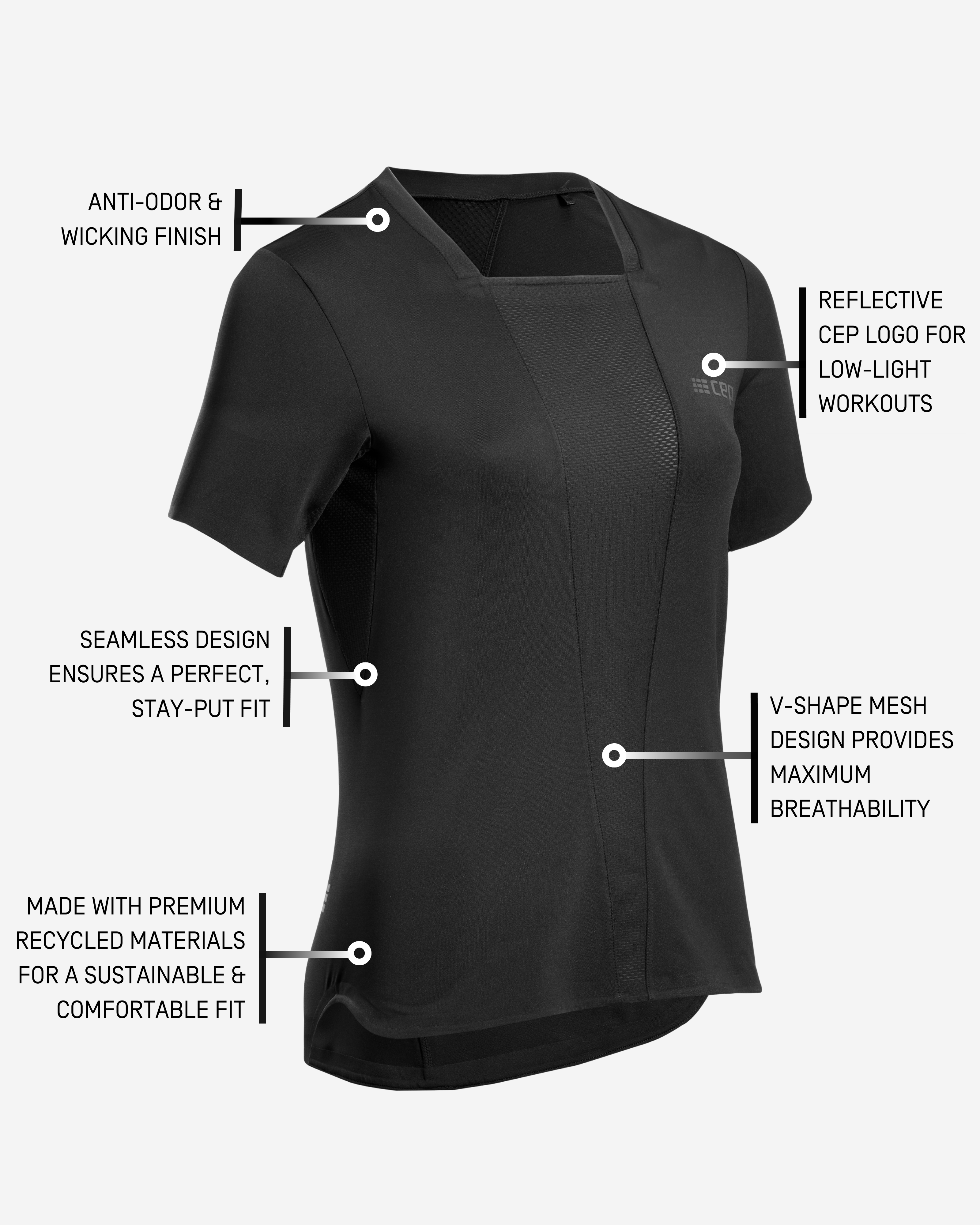 ANTI-ODOR & WICKING FINISH

REFLECTIVE CEP LOGO FOR LOW-LIGHT WORKOUTS

cep

SEAMLESS DESIGN ENSURES A PERFECT, STAY-PUT FIT

V-SHAPE MESH DESIGN PROVIDES MAXIMUM BREATHABILITY

MADE WITH PREMIUM RECYCLED MATERIALS FOR A SUSTAINABLE & COMFORTABLE FIT