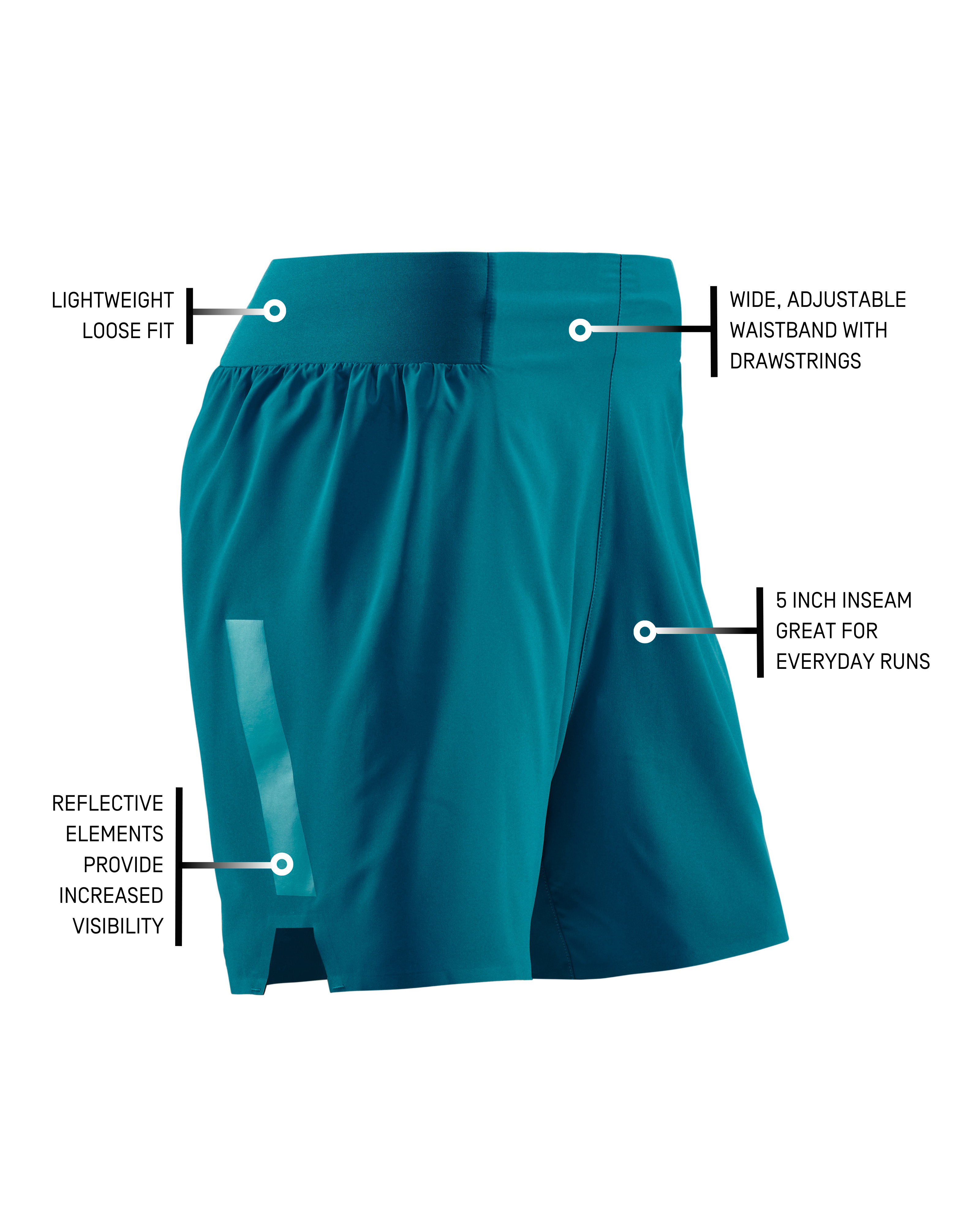 LIGHTWEIGHT
LOOSE FIT

WIDE, ADJUSTABLE
WAISTBAND WITH
DRAWSTRINGS

5 INCH INSEAM
GREAT FOR
EVERYDAY RUNS

REFLECTIVE
ELEMENTS
PROVIDE
INCREASED
VISIBILITY