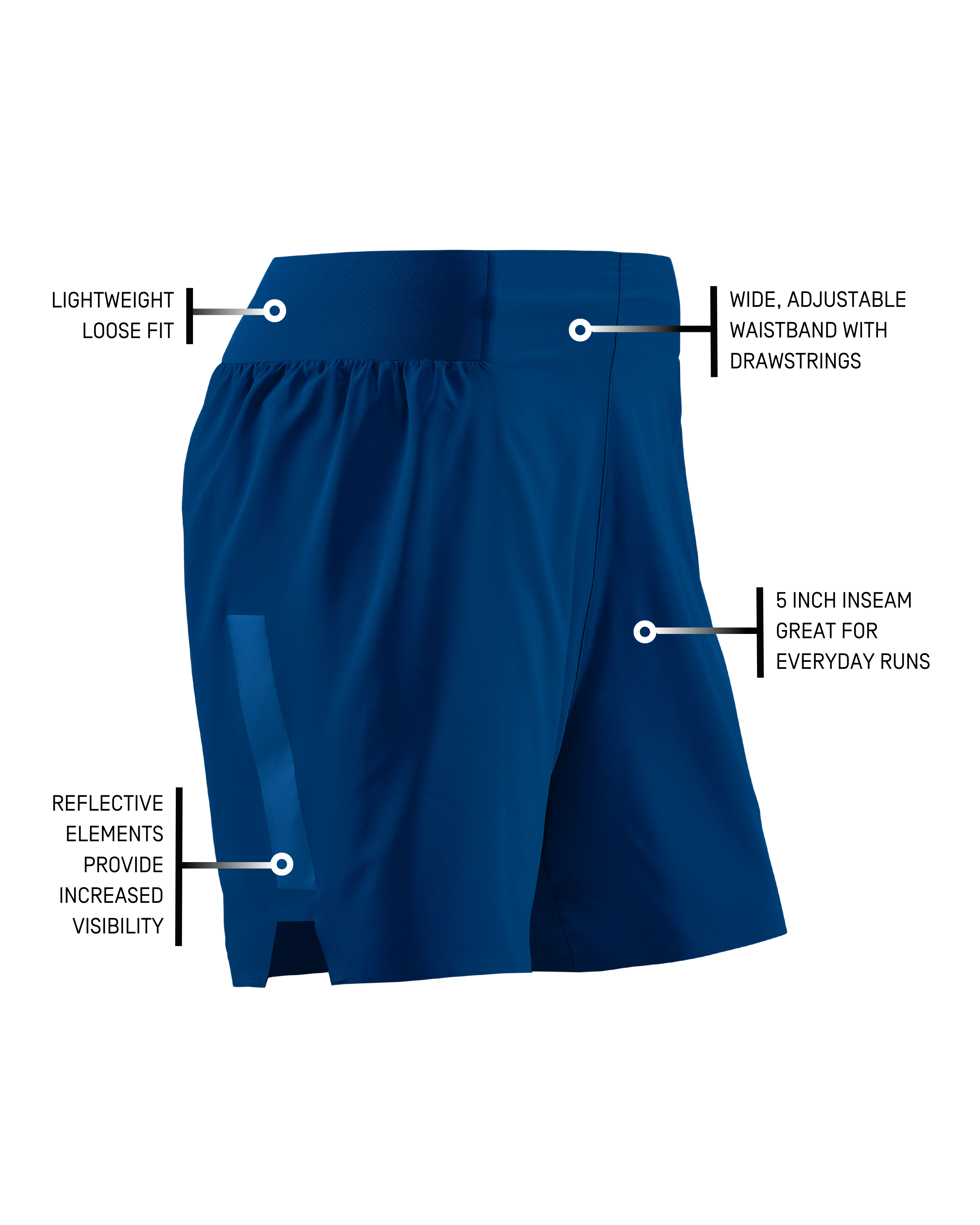 LIGHTWEIGHT
LOOSE FIT

WIDE, ADJUSTABLE
WAISTBAND WITH
DRAWSTRINGS

5 INCH INSEAM
GREAT FOR
EVERYDAY RUNS

REFLECTIVE
ELEMENTS
PROVIDE
INCREASED
VISIBILITY