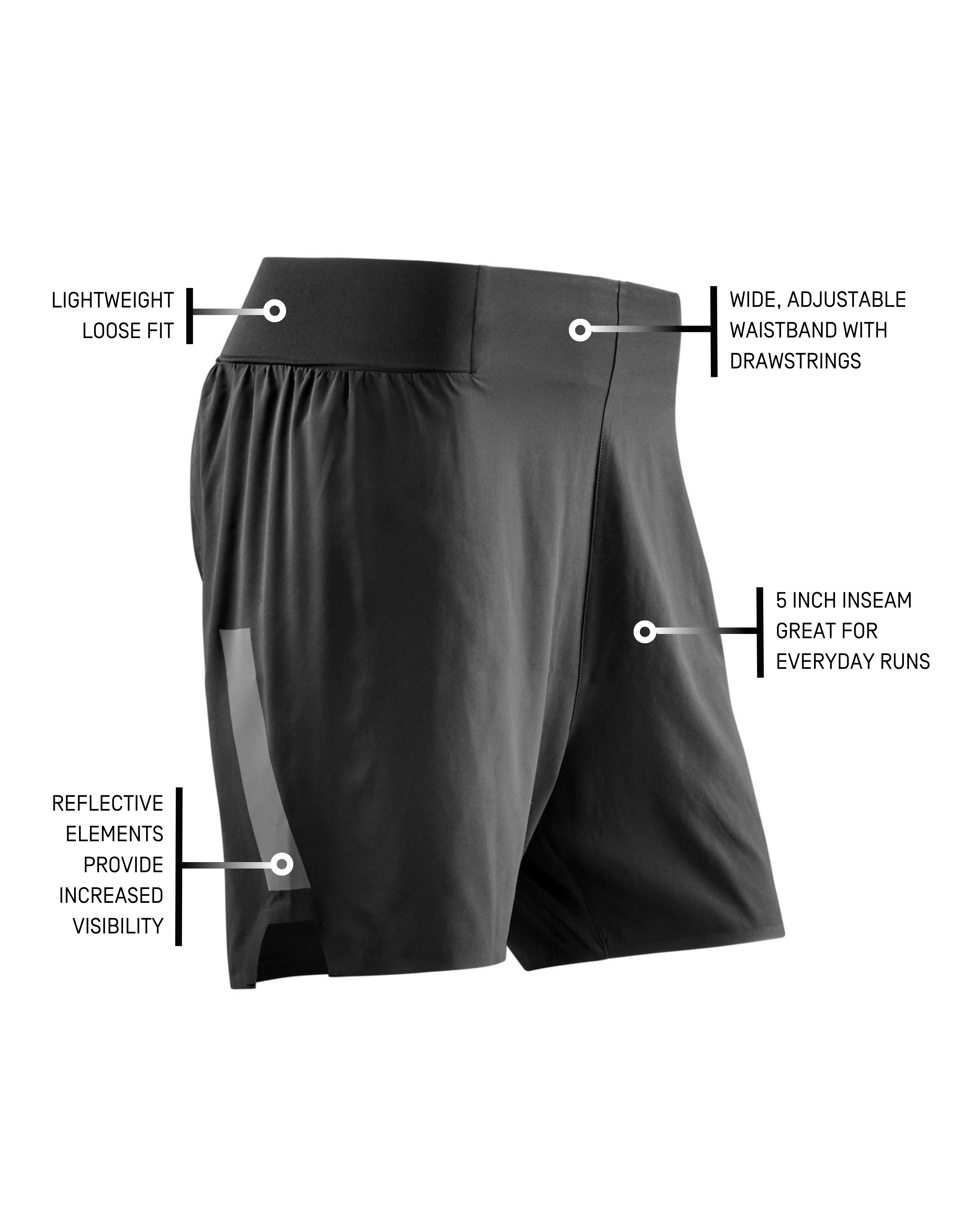 LIGHTWEIGHT
LOOSE FIT

WIDE, ADJUSTABLE
WAISTBAND WITH
DRAWSTRINGS

5 INCH INSEAM
GREAT FOR
EVERYDAY RUNS

REFLECTIVE
ELEMENTS
PROVIDE
INCREASED
VISIBILITY