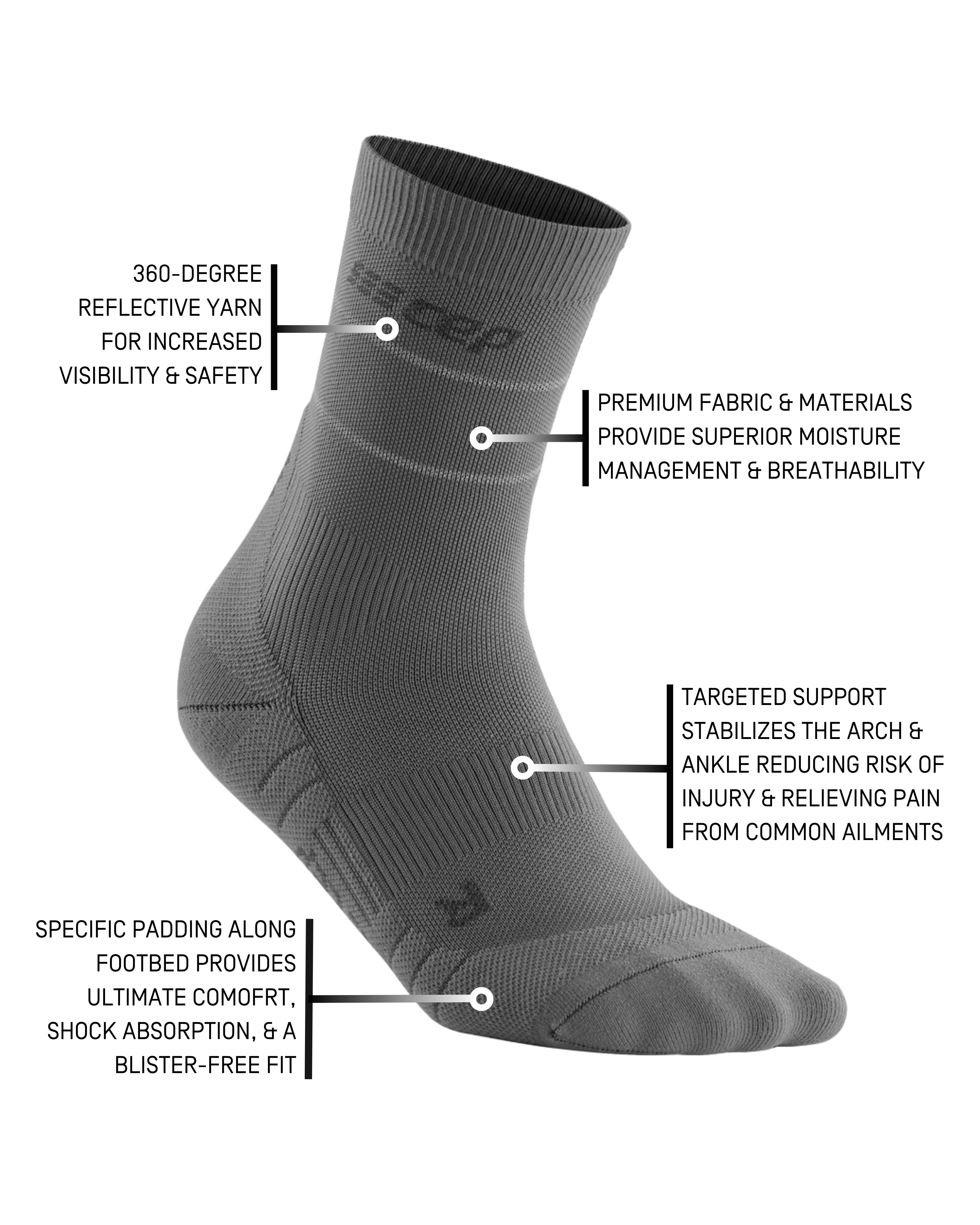 360-DEGREE REFLECTIVE YARN FOR INCREASED VISIBILITY & SAFETY

cep

PREMIUM FABRIC & MATERIALS PROVIDE SUPERIOR MOISTURE MANAGEMENT & BREATHABILITY

TARGETED SUPPORT STABILIZES THE ARCH & ANKLE REDUCING RISK OF INJURY & RELIEVING PAIN FROM COMMON AILMENTS

SPECIFIC PADDING ALONG FOOTBED PROVIDES ULTIMATE COMOFRT, SHOCK ABSORPTION, & A BLISTER-FREE FIT