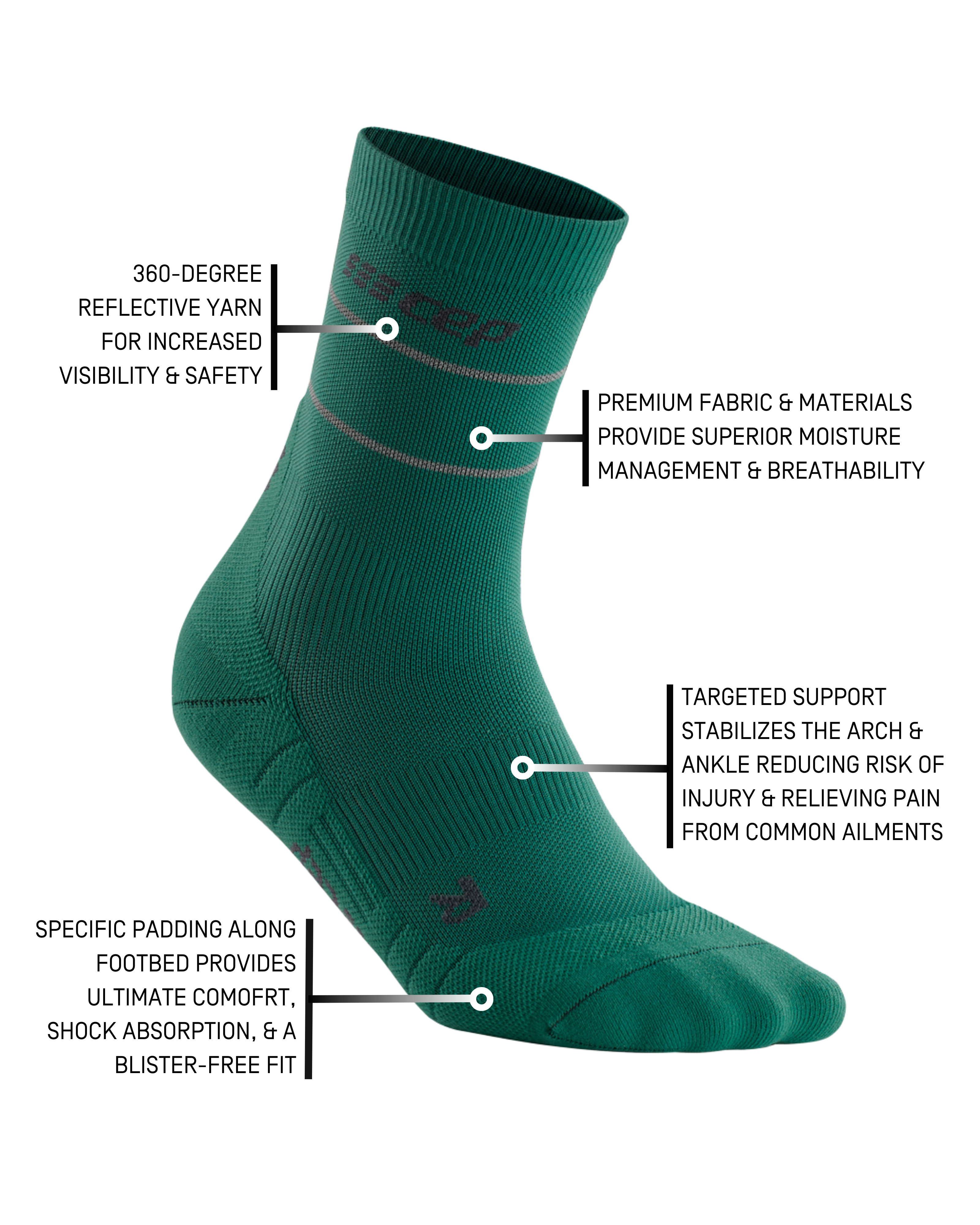 360-DEGREE REFLECTIVE YARN FOR INCREASED VISIBILITY & SAFETY

cep

PREMIUM FABRIC & MATERIALS PROVIDE SUPERIOR MOISTURE MANAGEMENT & BREATHABILITY

TARGETED SUPPORT STABILIZES THE ARCH & ANKLE REDUCING RISK OF INJURY & RELIEVING PAIN FROM COMMON AILMENTS

R

SPECIFIC PADDING ALONG FOOTBED PROVIDES ULTIMATE COMOFRT, SHOCK ABSORPTION, & A BLISTER-FREE FIT