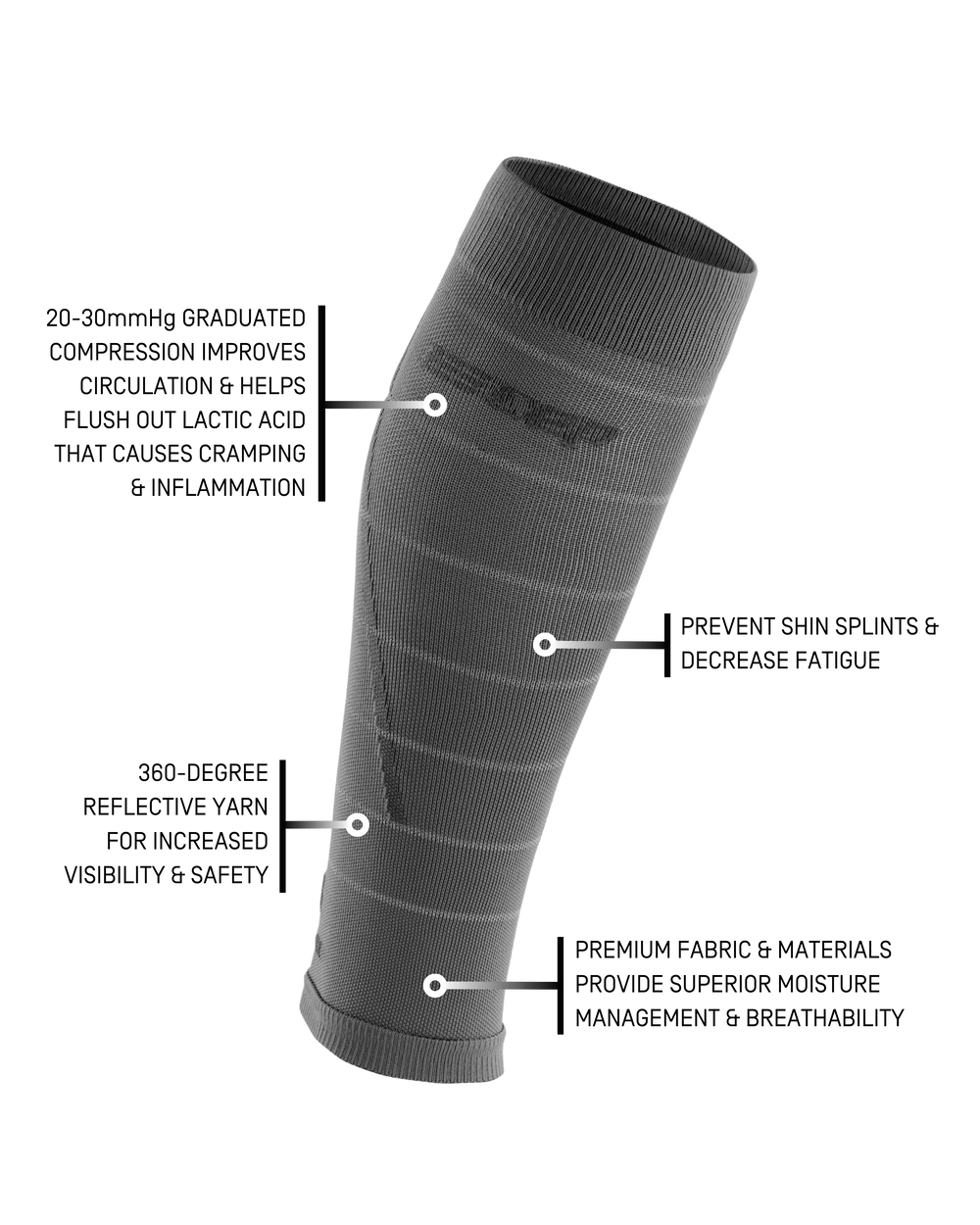 20-30mmHg GRADUATED COMPRESSION IMPROVES CIRCULATION & HELPS FLUSH OUT LACTIC ACID THAT CAUSES CRAMPING & INFLAMMATION

CEP

PREVENT SHIN SPLINTS & DECREASE FATIGUE

360-DEGREE REFLECTIVE YARN FOR INCREASED VISIBILITY & SAFETY

PREMIUM FABRIC & MATERIALS PROVIDE SUPERIOR MOISTURE MANAGEMENT & BREATHABILITY