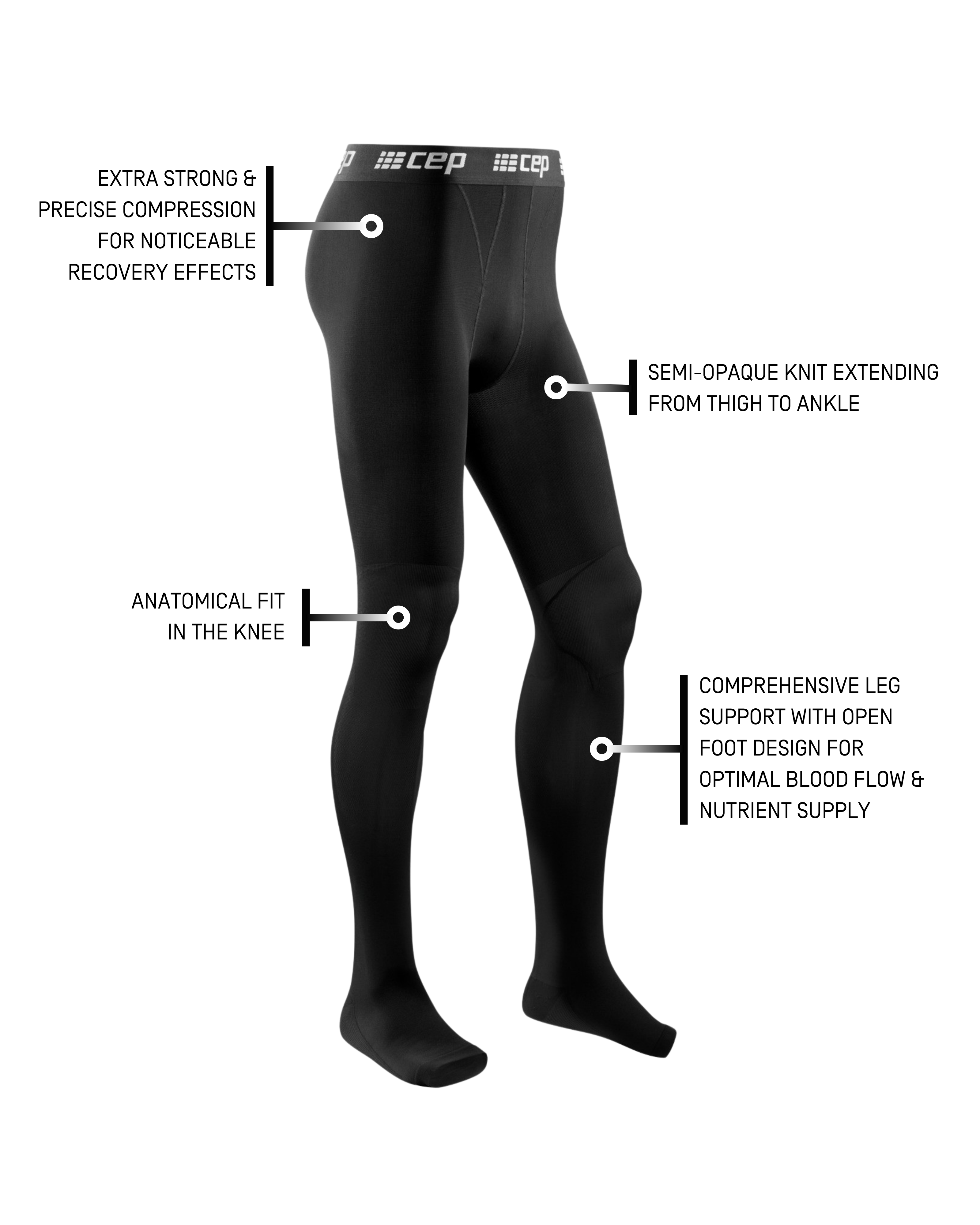 cep cep

EXTRA STRONG & PRECISE COMPRESSION FOR NOTICEABLE RECOVERY EFFECTS

SEMI-OPAQUE KNIT EXTENDING FROM THIGH TO ANKLE

ANATOMICAL FIT IN THE KNEE

COMPREHENSIVE LEG SUPPORT WITH OPEN FOOT DESIGN FOR OPTIMAL BLOOD FLOW & NUTRIENT SUPPLY