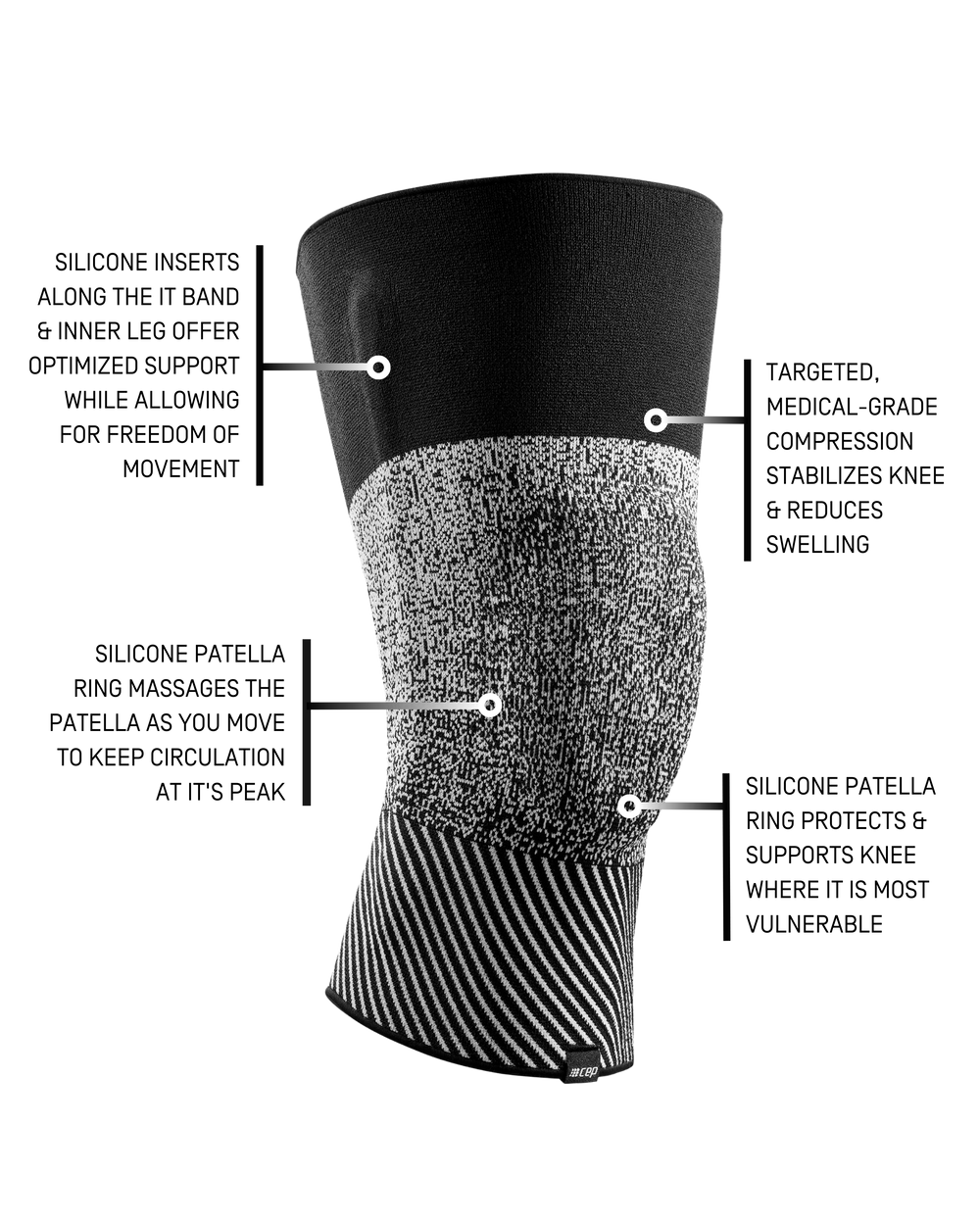 SILICONE INSERTS ALONG THE IT BAND & INNER LEG OFFER OPTIMIZED SUPPORT WHILE ALLOWING FOR FREEDOM OF MOVEMENT

TARGETED, MEDICAL-GRADE COMPRESSION STABILIZES KNEE & REDUCES SWELLING

SILICONE PATELLA RING MASSAGES THE PATELLA AS YOU MOVE TO KEEP CIRCULATION AT IT'S PEAK

SILICONE PATELLA RING PROTECTS & SUPPORTS KNEE WHERE IT IS MOST VULNERABLE

cep